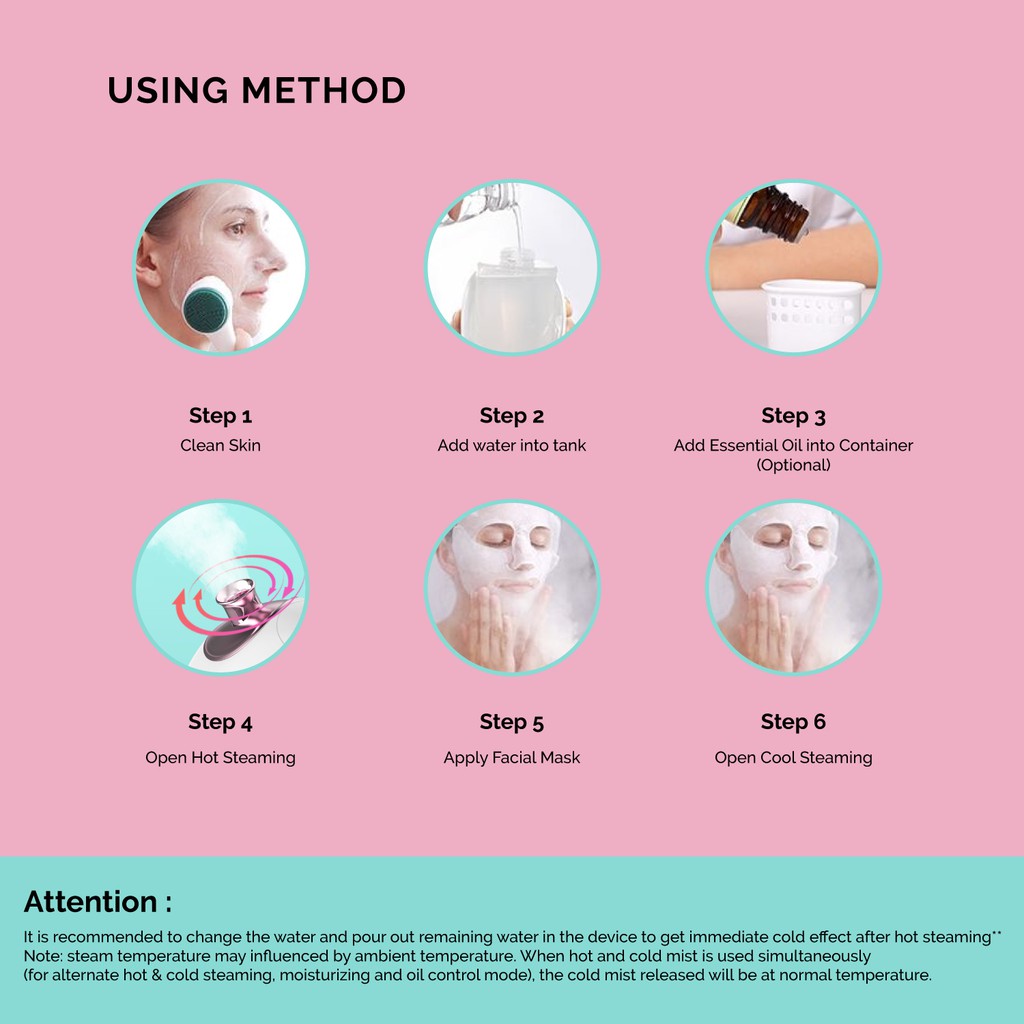 USING METHOD

Step 1
Clean Skin

Step 2
Add water into tank

Step 3
Add Essential Oil into Container (Optional)

Step 4
Open Hot Steaming

Step 5
Apply Facial Mask

Step 6
Open Cool Steaming

Attention :

It is recommended to change the water and pour out remaining water in the device to get immediate cold effect after hot steaming**
Note: steam temperature may influenced by ambient temperature. When hot and cold mist is used simultaneously (for alternate hot & cold steaming, moisturizing and oil control mode), the cold mist released will be at normal temperature.