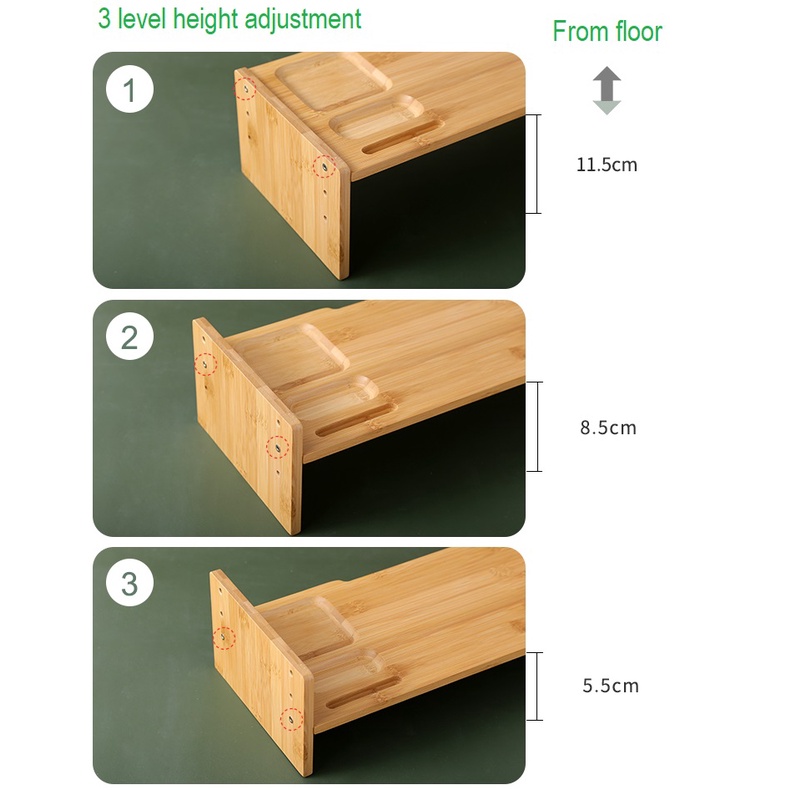 3 level height adjustment

From floor

1

11.5cm

2

8.5cm

3

5.5cm