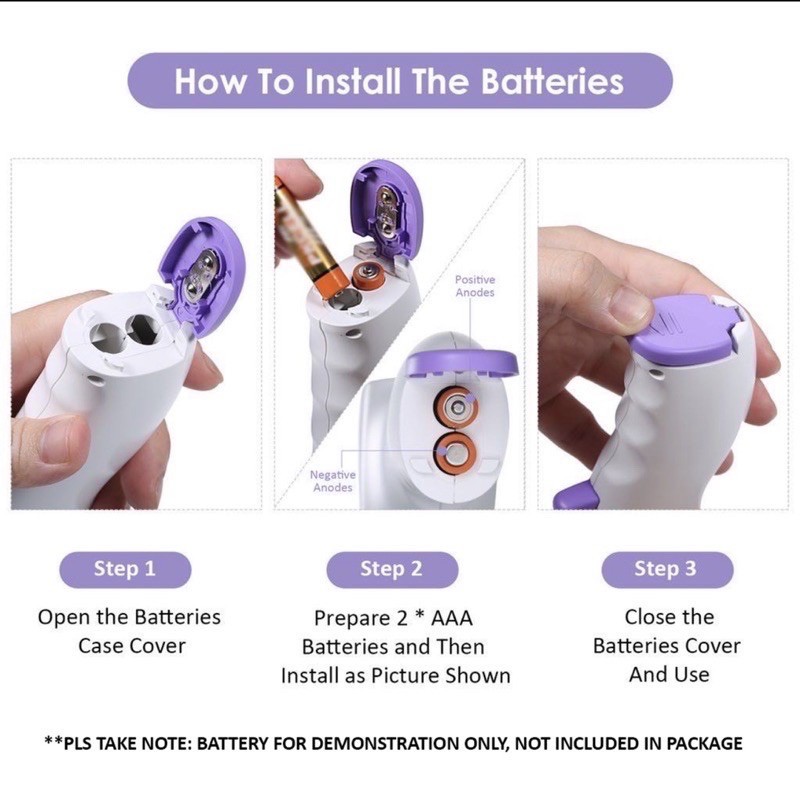 How To Install The Batteries

Positive Anodes

Negative Anodes

Step 1

Open the Batteries Case Cover

Step 2

Prepare 2 * AAA Batteries and Then Install as Picture Shown

Step 3

Close the Batteries Cover And Use

**PLS TAKE NOTE: BATTERY FOR DEMONSTRATION ONLY, NOT INCLUDED IN PACKAGE