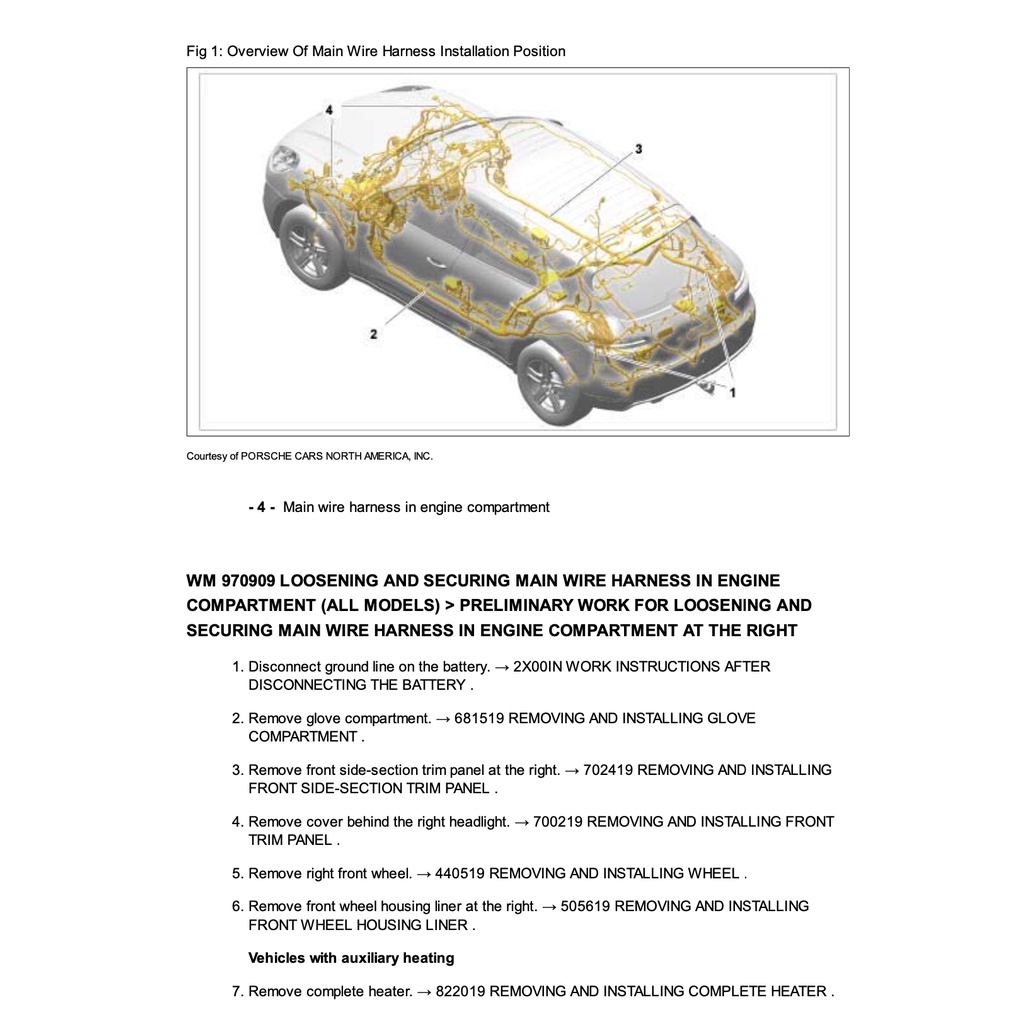 Fig 1: Overview Of Main Wire Harness Installation Position

4

3

2

1

Courtesy of PORSCHE CARS NORTH AMERICA, INC.

- 4 - Main wire harness in engine compartment

WM 970909 LOOSENING AND SECURING MAIN WIRE HARNESS IN ENGINE COMPARTMENT (ALL MODELS) > PRELIMINARY WORK FOR LOOSENING AND SECURING MAIN WIRE HARNESS IN ENGINE COMPARTMENT AT THE RIGHT

1. Disconnect ground line on the battery. → 2X00IN WORK INSTRUCTIONS AFTER DISCONNECTING THE BATTERY .

2. Remove glove compartment. → 681519 REMOVING AND INSTALLING GLOVE COMPARTMENT .

3. Remove front side-section trim panel at the right. → 702419 REMOVING AND INSTALLING FRONT SIDE-SECTION TRIM PANEL .

4. Remove cover behind the right headlight. → 700219 REMOVING AND INSTALLING FRONT TRIM PANEL .

5. Remove right front wheel. → 440519 REMOVING AND INSTALLING WHEEL .

6. Remove front wheel housing liner at the right. → 505619 REMOVING AND INSTALLING FRONT WHEEL HOUSING LINER .

Vehicles with auxiliary heating

7. Remove complete heater. → 822019 REMOVING AND INSTALLING COMPLETE HEATER .