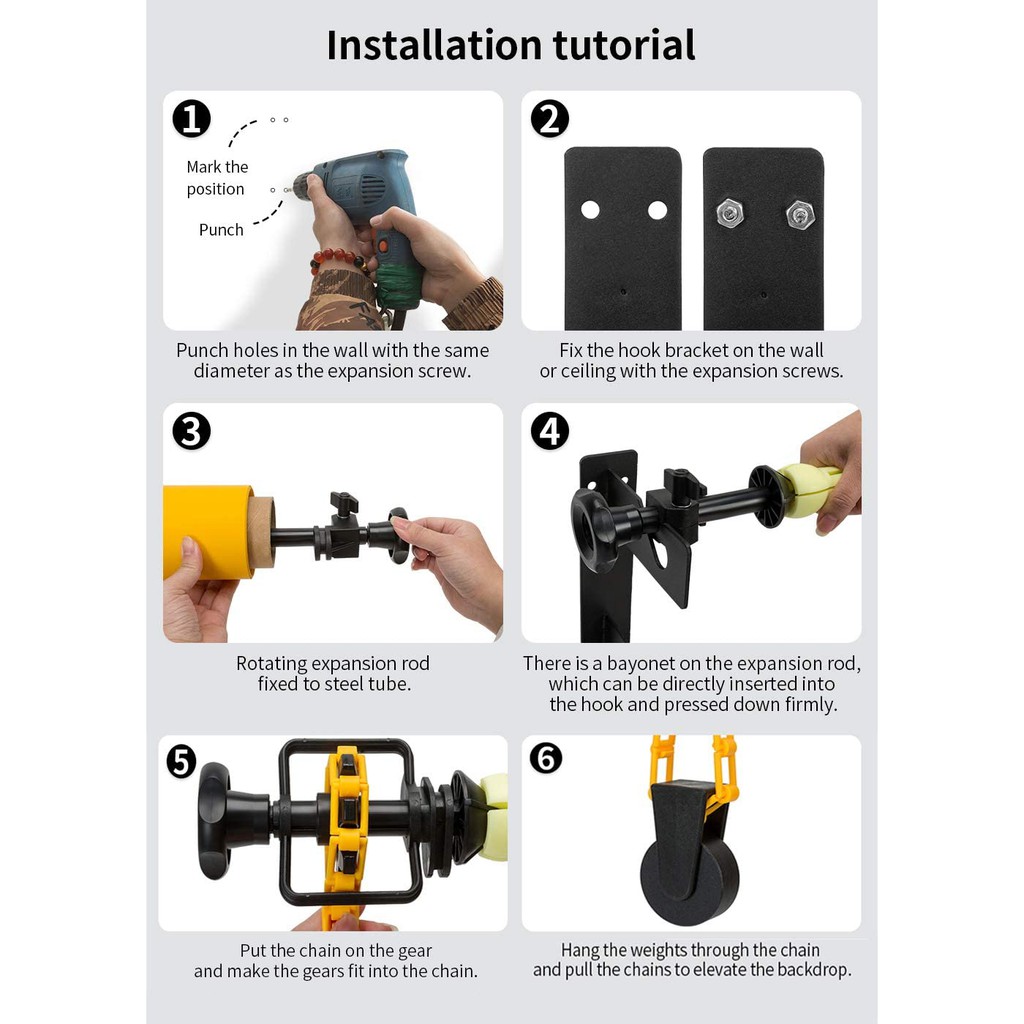 Installation tutorial

1
Mark the position
Punch

Punch holes in the wall with the same diameter as the expansion screw.

2

Fix the hook bracket on the wall or ceiling with the expansion screws.

3

Rotating expansion rod fixed to steel tube.

4

There is a bayonet on the expansion rod, which can be directly inserted into the hook and pressed down firmly.

5

Put the chain on the gear and make the gears fit into the chain.

6

Hang the weights through the chain and pull the chains to elevate the backdrop.