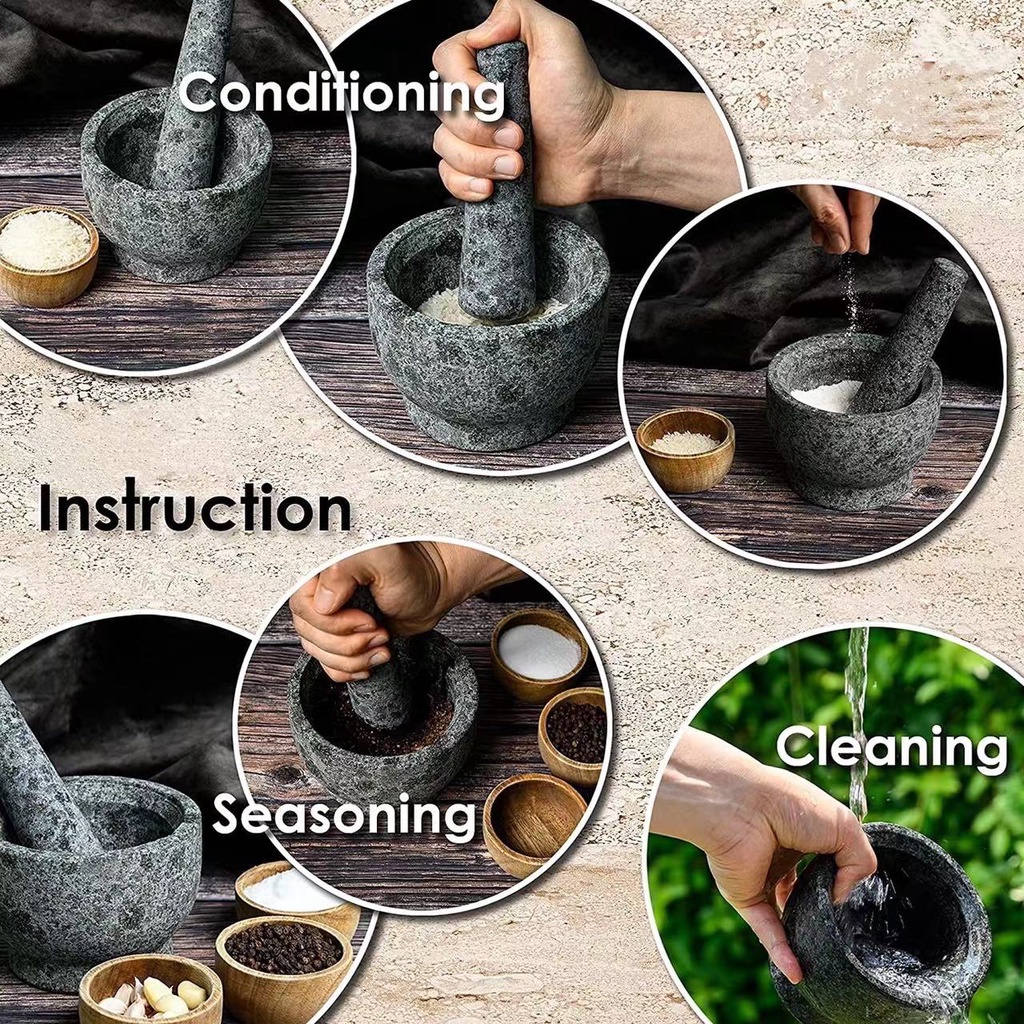 Conditioning

Instruction

Seasoning

Cleaning