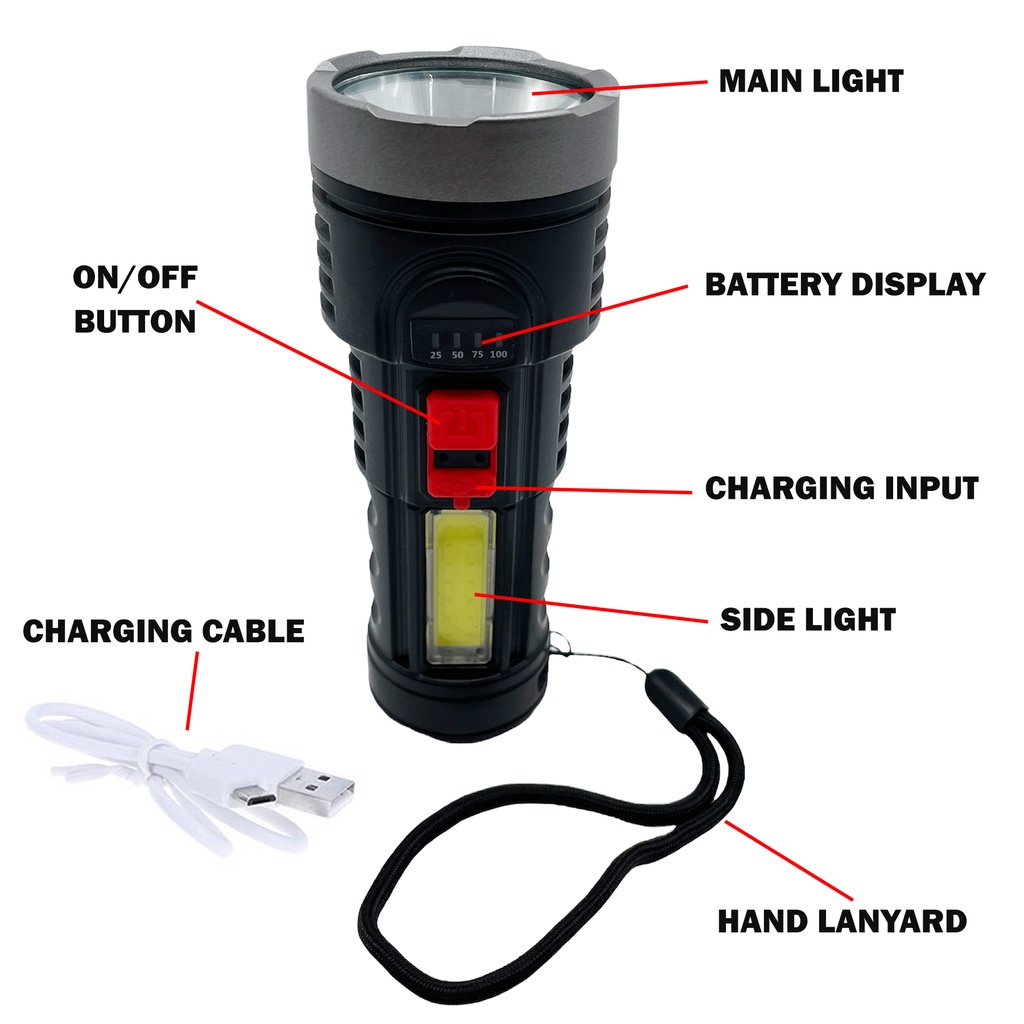 MAIN LIGHT

ON/OFF BUTTON

BATTERY DISPLAY

25 50 75 100

CHARGING INPUT

SIDE LIGHT

CHARGING CABLE

HAND LANYARD