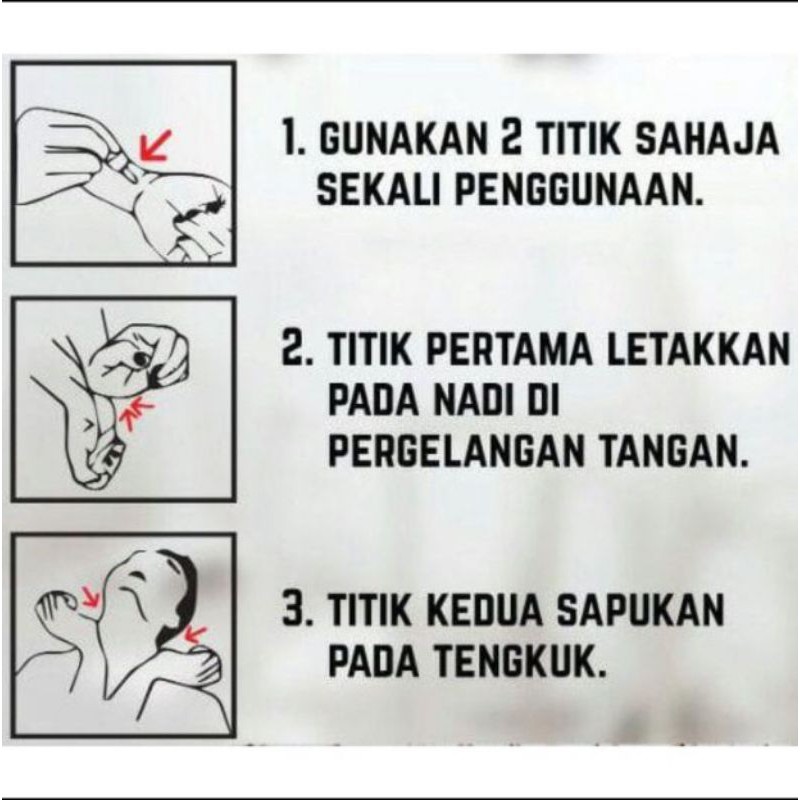 1. GUNAKAN 2 TITIK SAHAJA SEKALI PENGGUNAAN.

2. TITIK PERTAMA LETAKKAN PADA NADI DI PERGELANGAN TANGAN.

3. TITIK KEDUA SAPUKAN PADA TENGKUK.