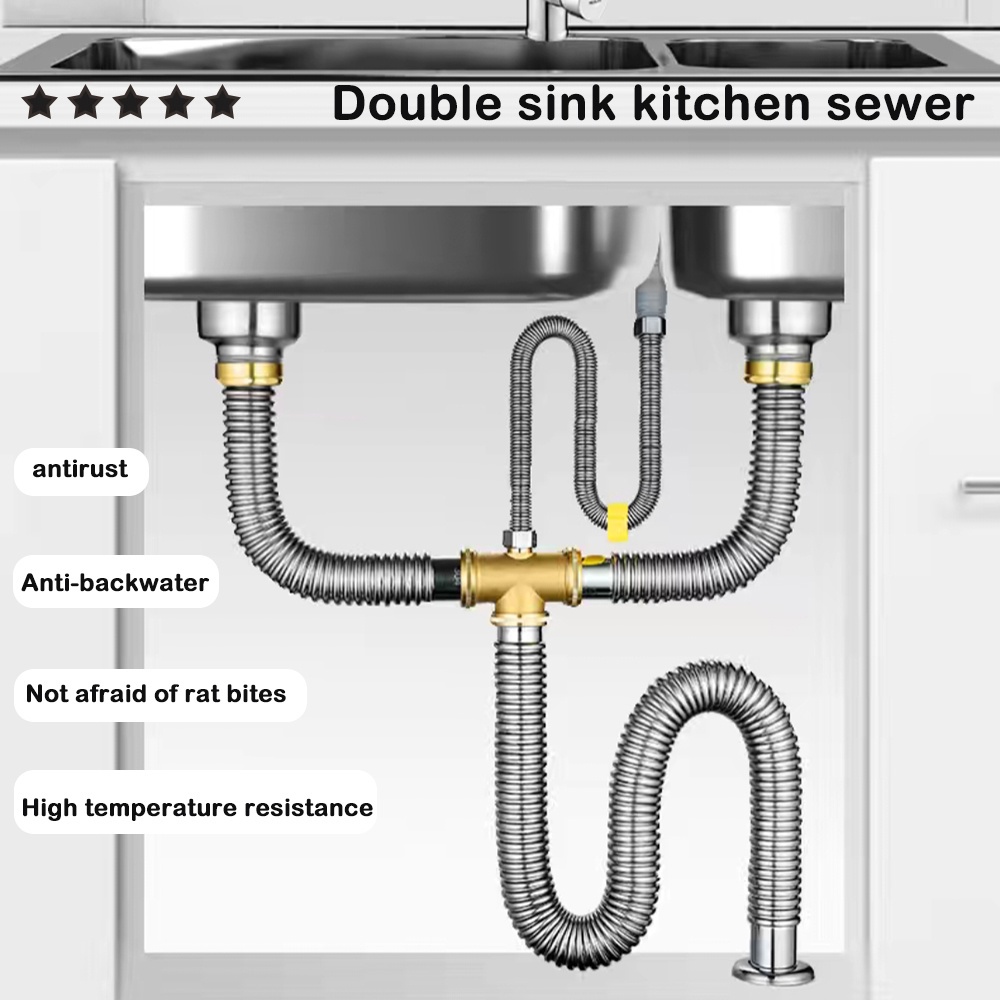 ★★★★★ Double sink kitchen sewer

antirust

Anti-backwater

Not afraid of rat bites

High temperature resistance