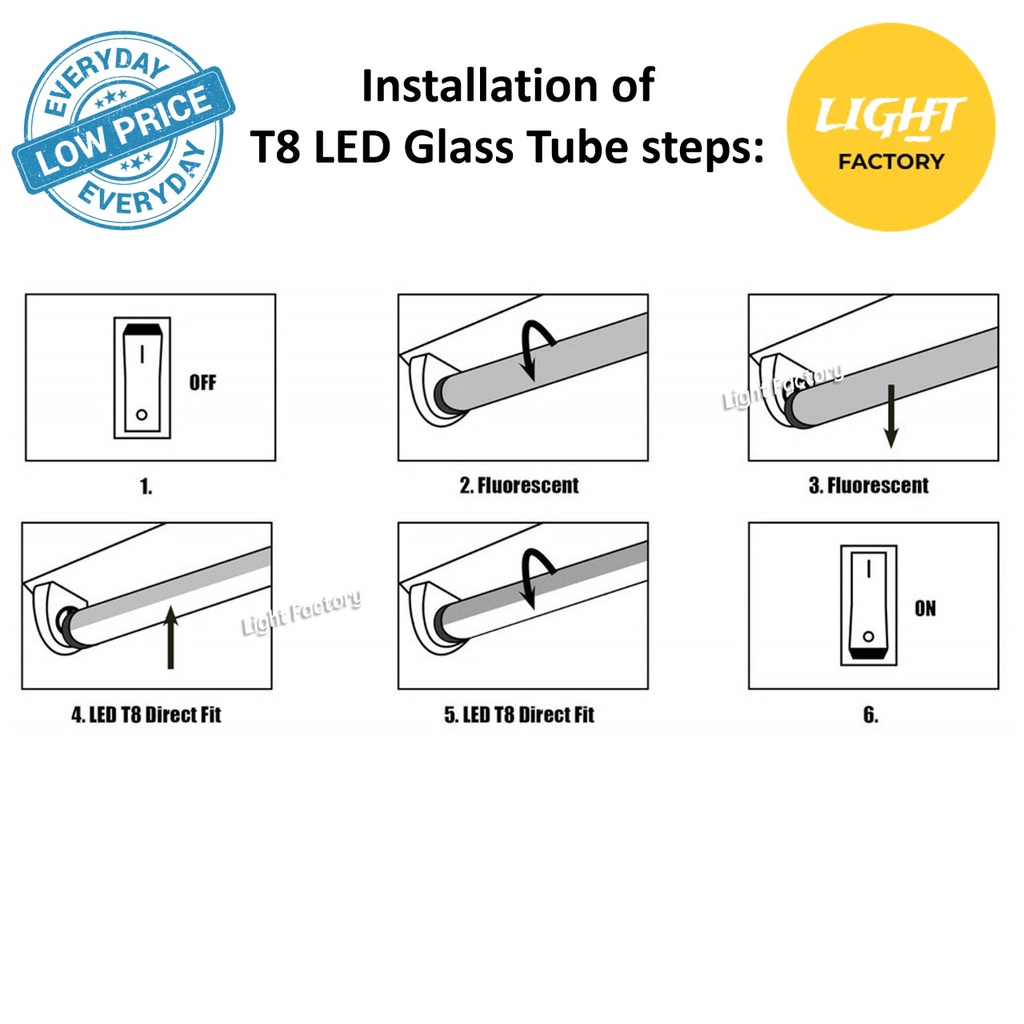 EVERYDAY
LOW PRICE
EVERYDAY

Installation of
T8 LED Glass Tube steps:

LIGHT
FACTORY

OFF

1.

2. Fluorescent

Light Factory

3. Fluorescent

Light Factory

4. LED T8 Direct Fit

5. LED T8 Direct Fit

ON

6.