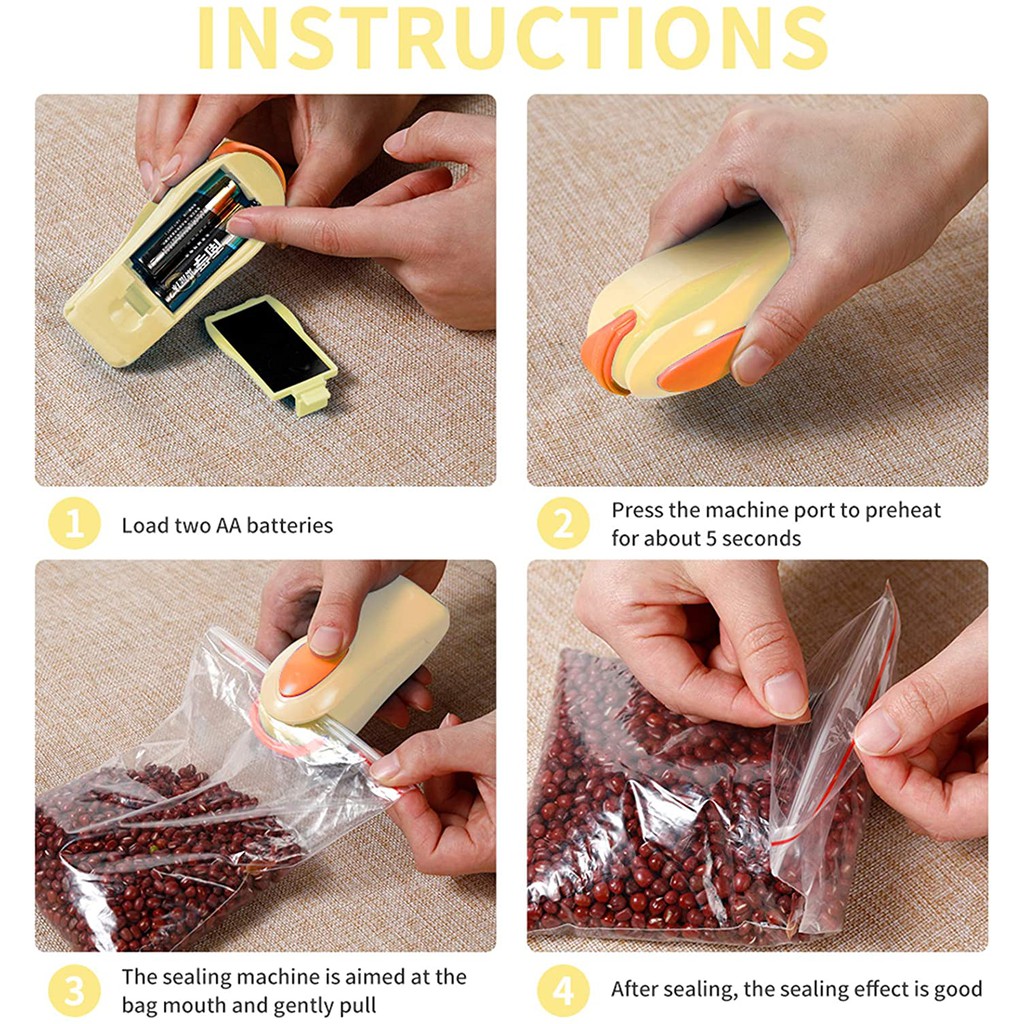 INSTRUCTIONS

1 Load two AA batteries

2 Press the machine port to preheat for about 5 seconds

3 The sealing machine is aimed at the bag mouth and gently pull

4 After sealing, the sealing effect is good