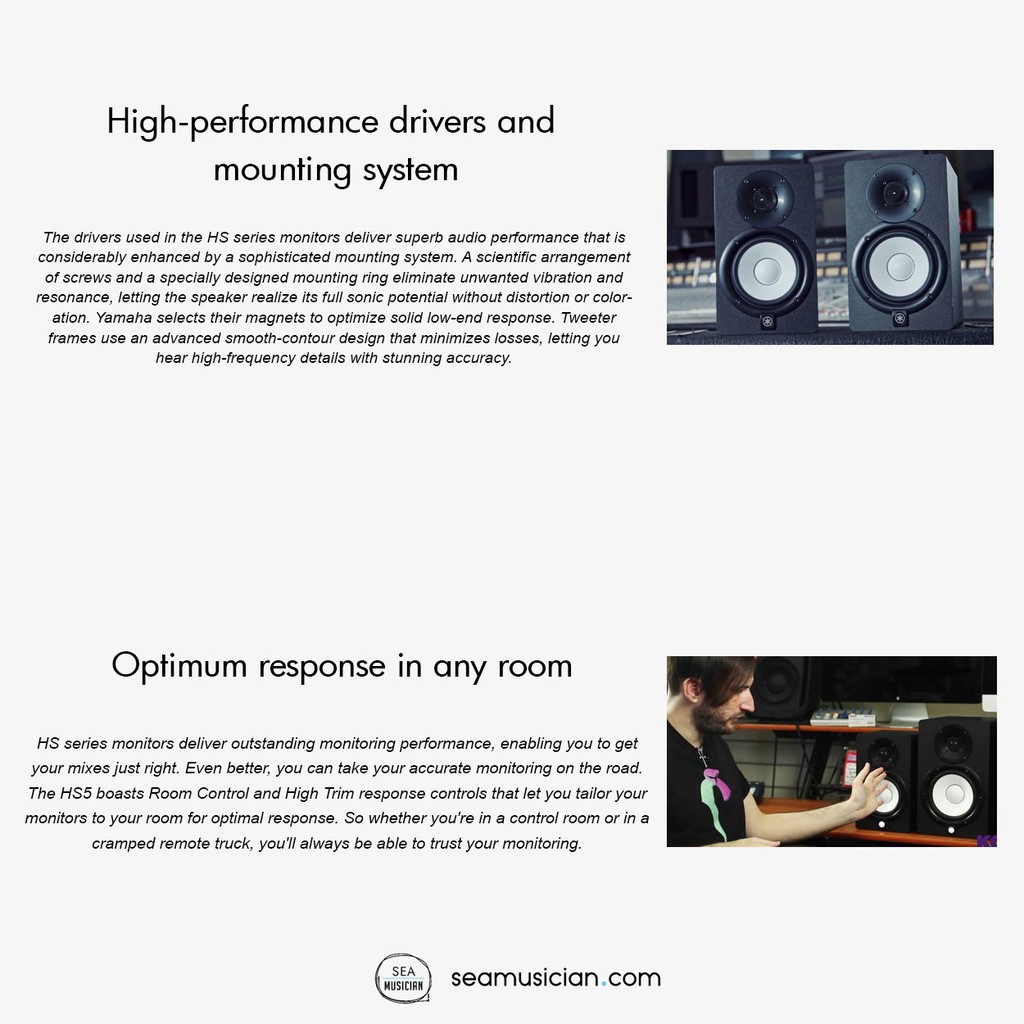 High-performance drivers and mounting system

The drivers used in the HS series monitors deliver superb audio performance that is considerably enhanced by a sophisticated mounting system. A scientific arrangement of screws and a specially designed mounting ring eliminate unwanted vibration and resonance, letting the speaker realize its full sonic potential without distortion or coloration. Yamaha selects their magnets to optimize solid low-end response. Tweeter frames use an advanced smooth-contour design that minimizes losses, letting you hear high-frequency details with stunning accuracy.

Optimum response in any room

HS series monitors deliver outstanding monitoring performance, enabling you to get your mixes just right. Even better, you can take your accurate monitoring on the road. The HS5 boasts Room Control and High Trim response controls that let you tailor your monitors to your room for optimal response. So whether you're in a control room or in a cramped remote truck, you'll always be able to trust your monitoring.

SEA MUSICIAN seamusician.com