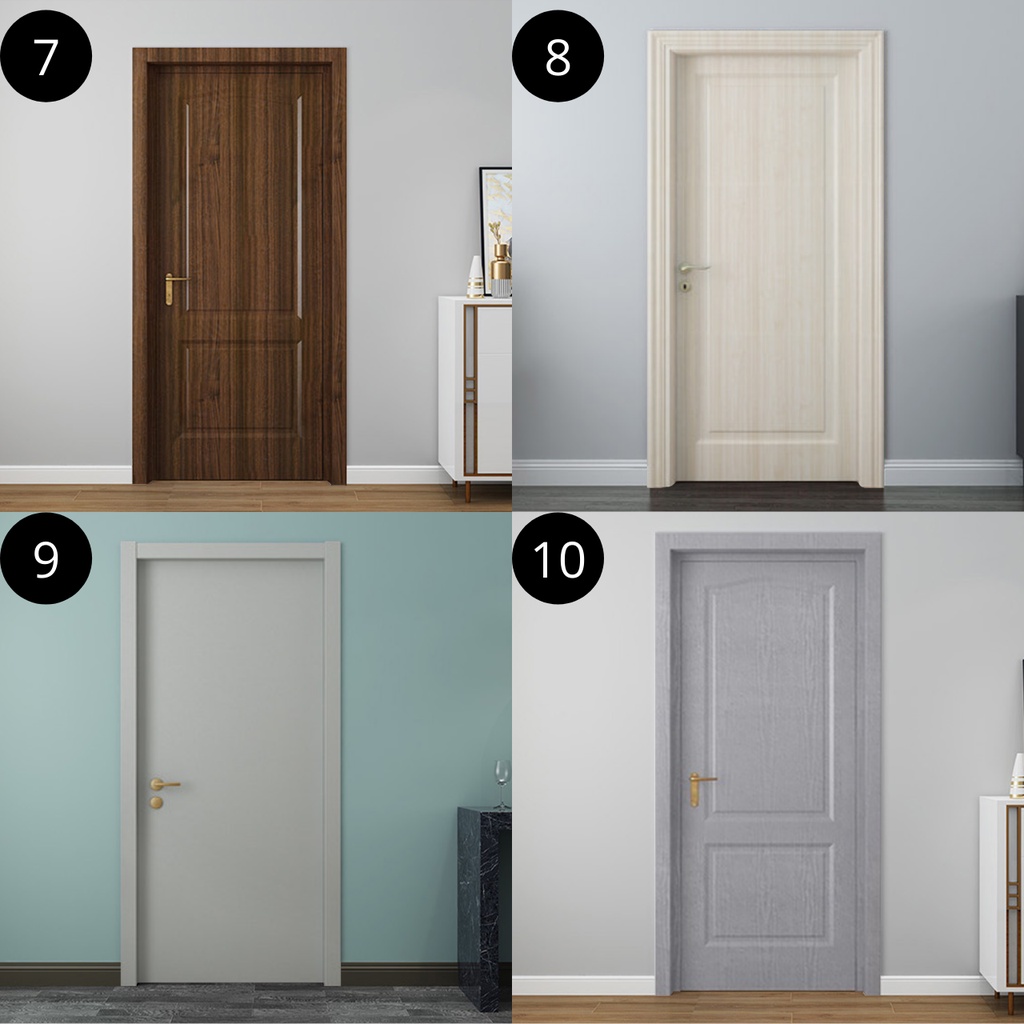 7

8

9

10