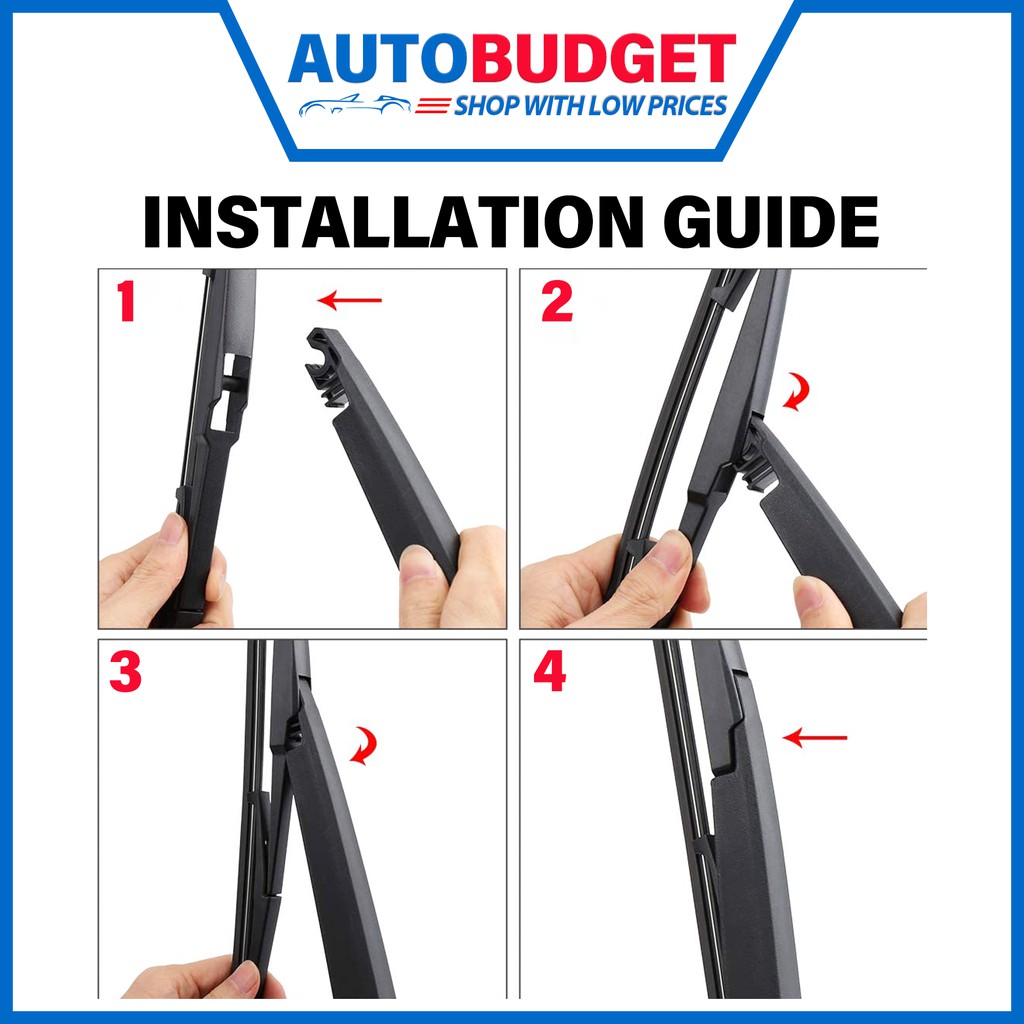 AUTOBUDGET
SHOP WITH LOW PRICES

INSTALLATION GUIDE

1

2

3

4