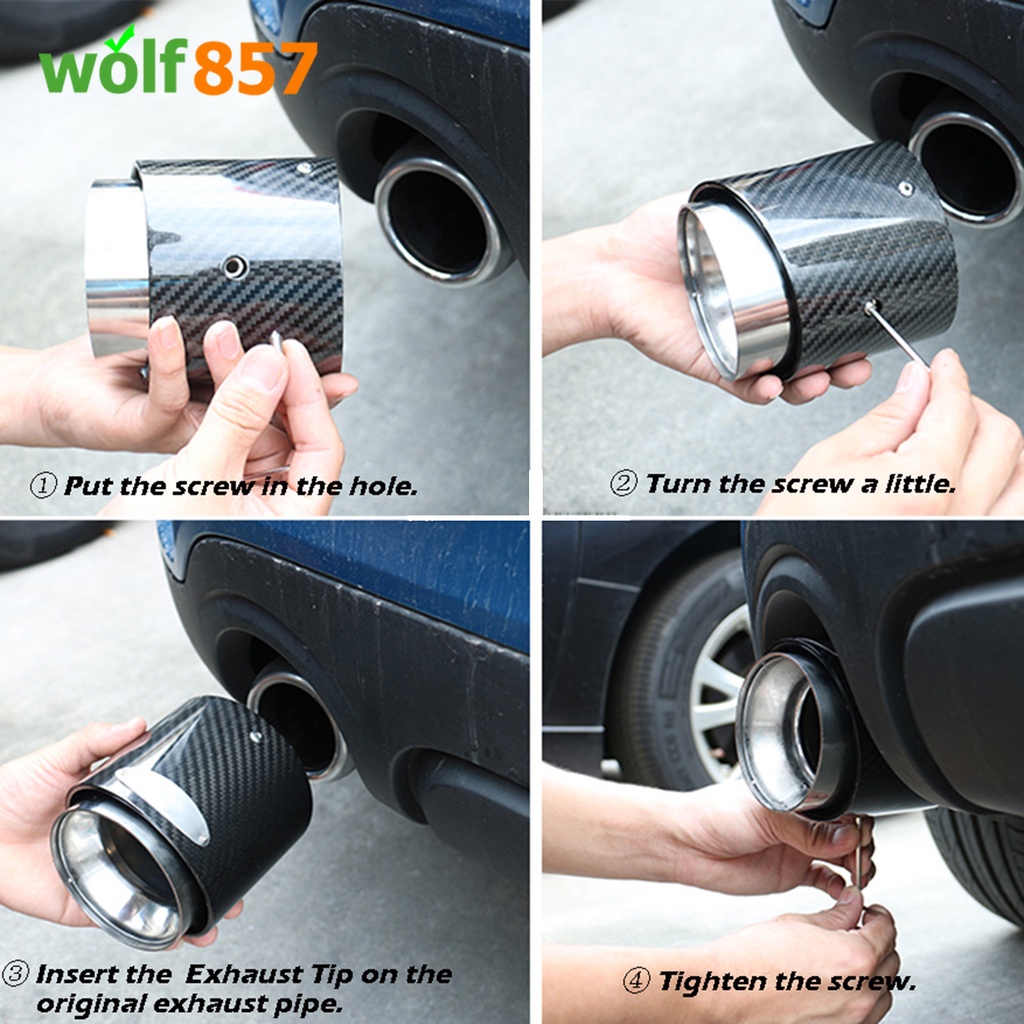 wolf857

① Put the screw in the hole.

② Turn the screw a little.

③ Insert the Exhaust Tip on the original exhaust pipe.

④ Tighten the screw.