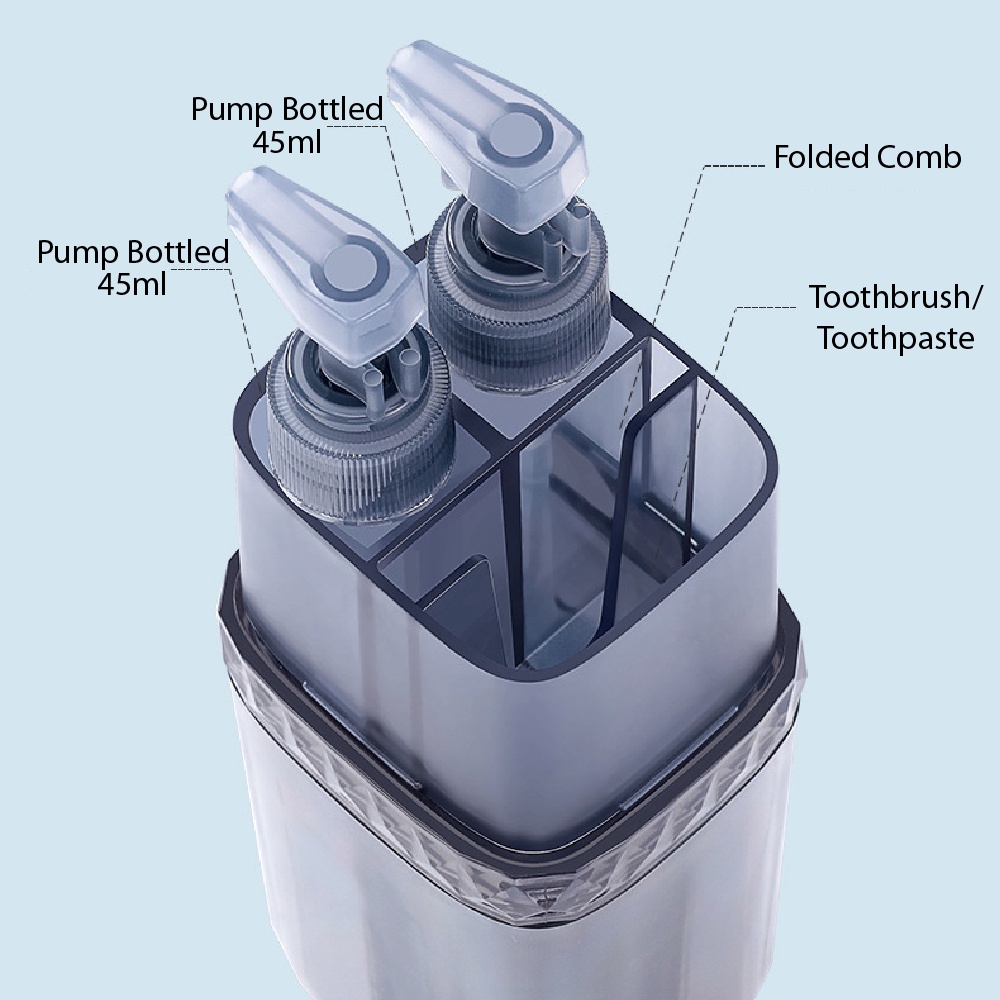 Pump Bottled
45ml

Folded Comb

Pump Bottled
45ml

Toothbrush/
Toothpaste