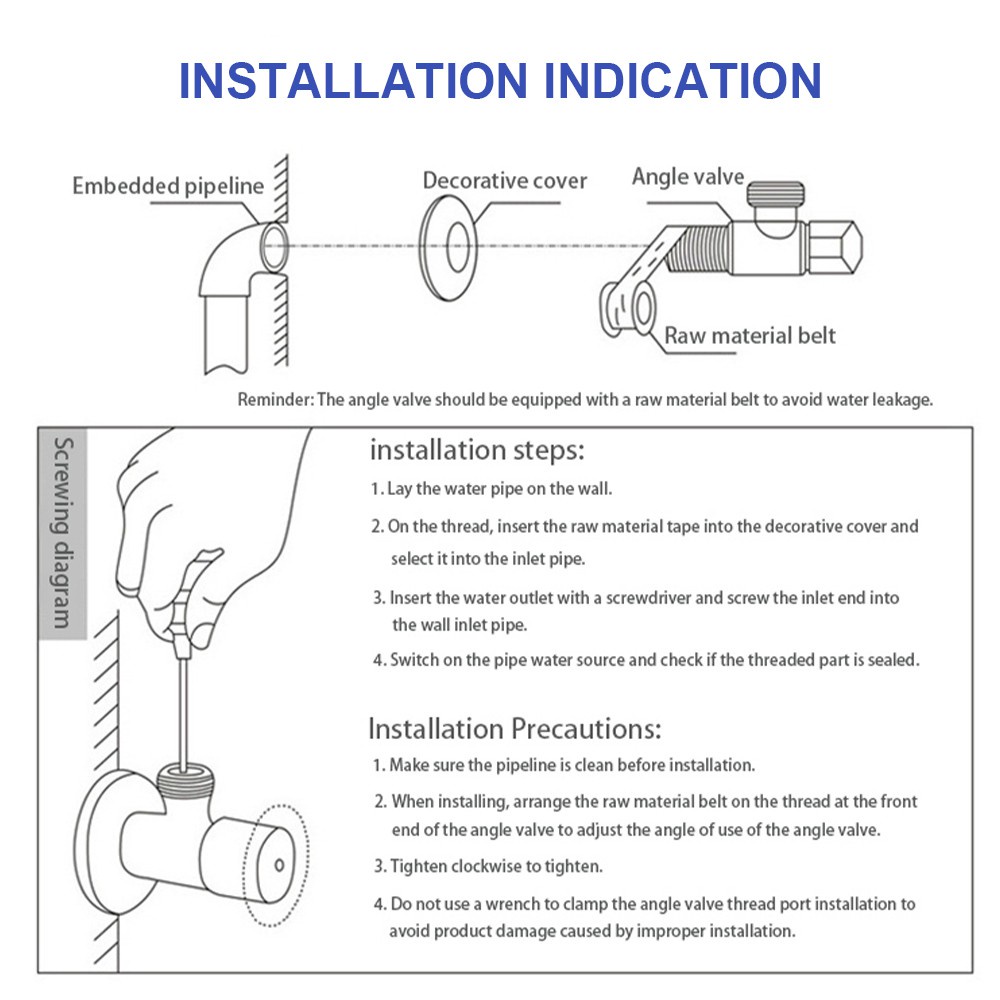 INSTALLATION INDICATION

Embedded pipeline

Decorative cover

Angle valve

Raw material belt

Reminder: The angle valve should be equipped with a raw material belt to avoid water leakage.

Screwing diagram

installation steps:

1. Lay the water pipe on the wall.

2. On the thread, insert the raw material tape into the decorative cover and select it into the inlet pipe.

3. Insert the water outlet with a screwdriver and screw the inlet end into the wall inlet pipe.

4. Switch on the pipe water source and check if the threaded part is sealed.

Installation Precautions:

1. Make sure the pipeline is clean before installation.

2. When installing, arrange the raw material belt on the thread at the front end of the angle valve to adjust the angle of use of the angle valve.

3. Tighten clockwise to tighten.

4. Do not use a wrench to clamp the angle valve thread port installation to avoid product damage caused by improper installation.