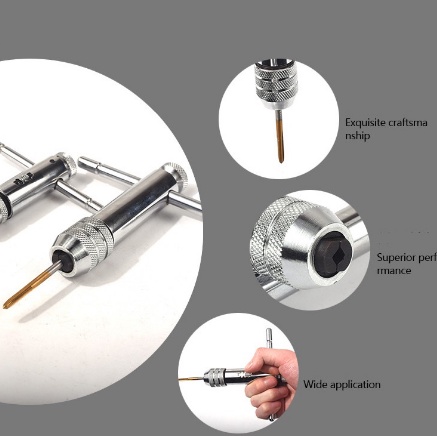 Exquisite craftsma nship

Superior perf rmance

Wide application