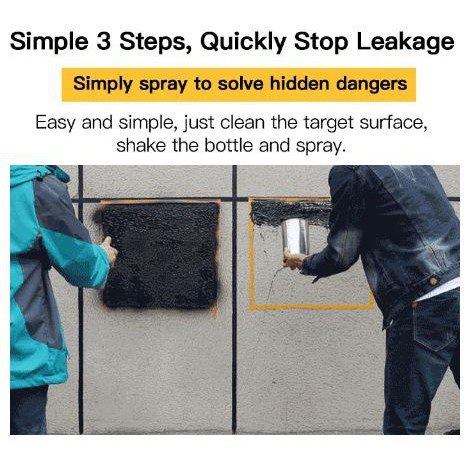 Simple 3 Steps, Quickly Stop Leakage

Simply spray to solve hidden dangers

Easy and simple, just clean the target surface, shake the bottle and spray.