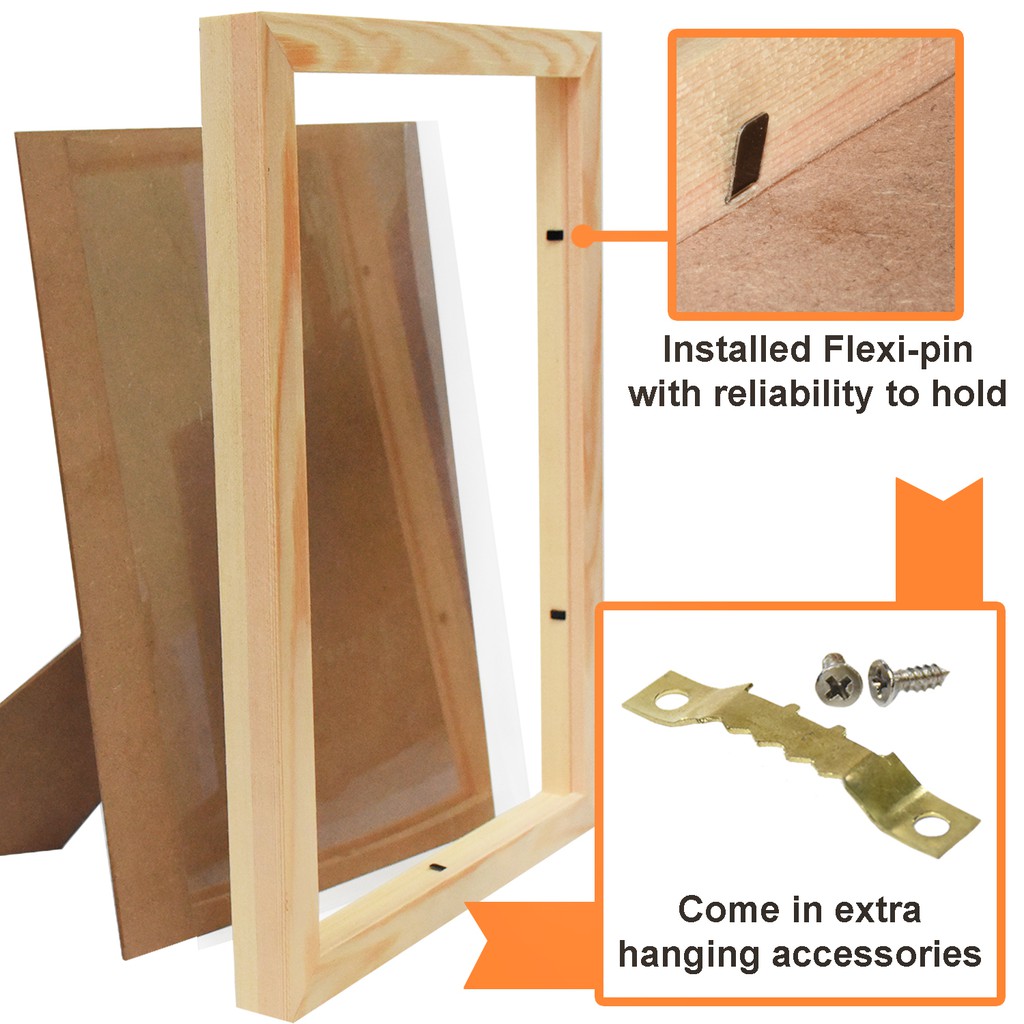 Installed Flexi-pin with reliability to hold

Come in extra hanging accessories