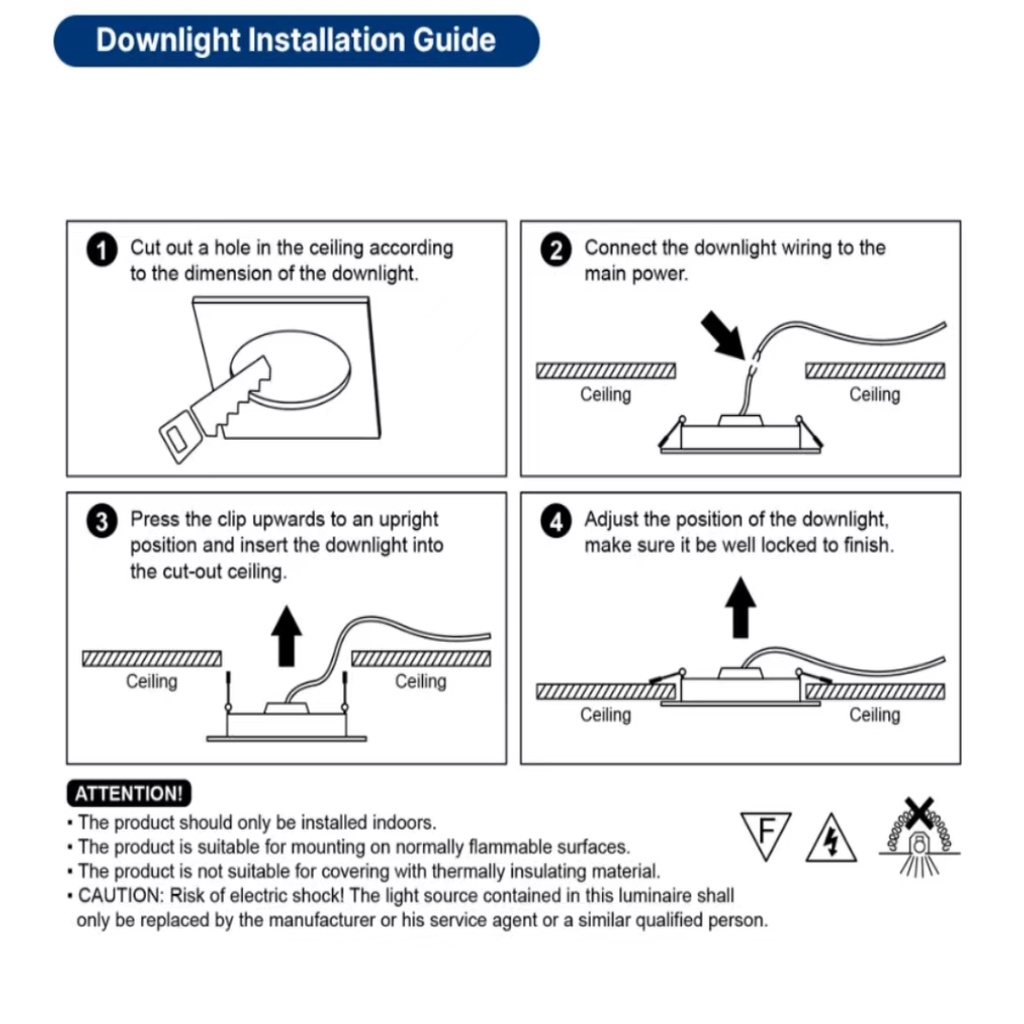 Downlight Installation Guide

1 Cut out a hole in the ceiling according to the dimension of the downlight.

2 Connect the downlight wiring to the main power.

Ceiling

Ceiling

3 Press the clip upwards to an upright position and insert the downlight into the cut-out ceiling.

Ceiling

Ceiling

4 Adjust the position of the downlight, make sure it be well locked to finish.

Ceiling

Ceiling

ATTENTION!
• The product should only be installed indoors.
• The product is suitable for mounting on normally flammable surfaces.
• The product is not suitable for covering with thermally insulating material.
• CAUTION: Risk of electric shock! The light source contained in this luminaire shall only be replaced by the manufacturer or his service agent or a similar qualified person.

F