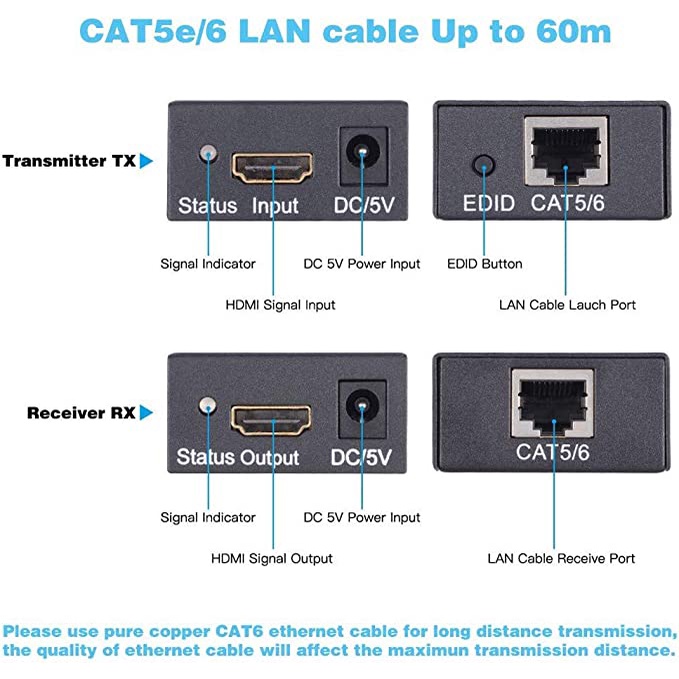 CAT5e/6 LAN cable Up to 60m

Transmitter TX

Status Input DC/5V

EDID CAT5/6

Signal Indicator

DC 5V Power Input

EDID Button

HDMI Signal Input

LAN Cable Lauch Port

Receiver RX

Status Output DC/5V

CAT5/6

Signal Indicator

DC 5V Power Input

HDMI Signal Output

LAN Cable Receive Port

Please use pure copper CAT6 ethernet cable for long distance transmission, the quality of ethernet cable will affect the maximun transmission distance.