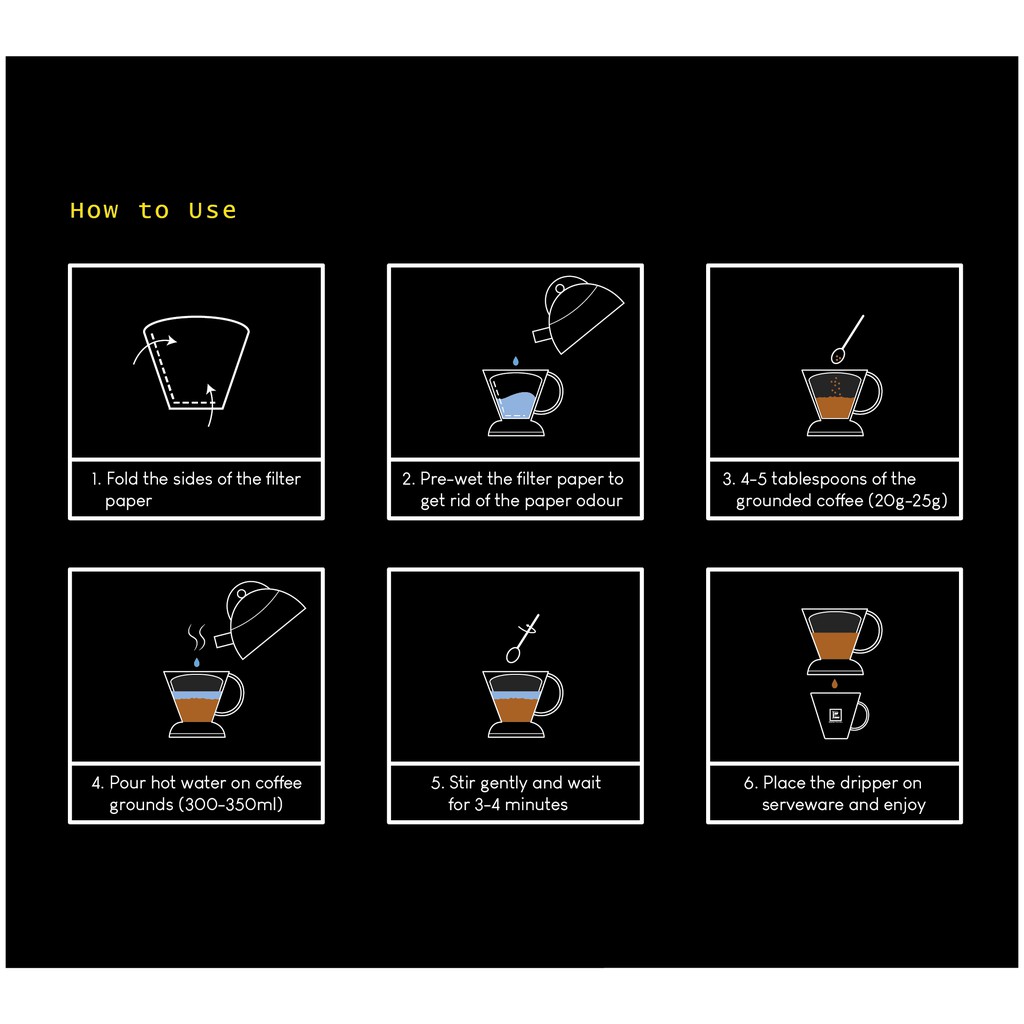 How to Use

1. Fold the sides of the filter paper

2. Pre-wet the filter paper to get rid of the paper odour

3. 4-5 tablespoons of the grounded coffee (20g-25g)

4. Pour hot water on coffee grounds (300-350ml)

5. Stir gently and wait for 3-4 minutes

6. Place the dripper on serveware and enjoy