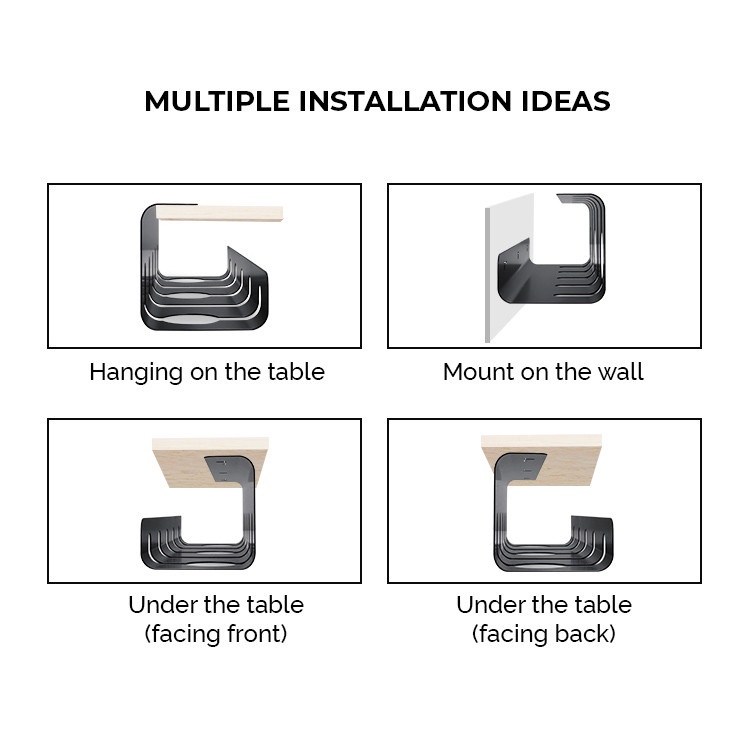 MULTIPLE INSTALLATION IDEAS

Hanging on the table

Mount on the wall

Under the table
(facing front)

Under the table
(facing back)