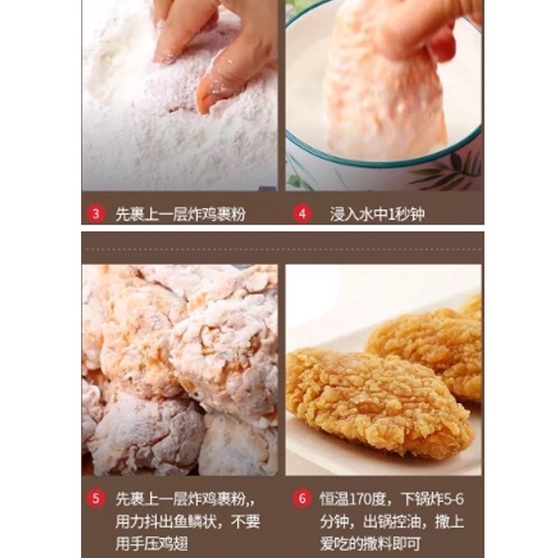 3 先裹上一层炸鸡裹粉

4 浸入水中1秒钟

5 先裹上一层炸鸡裹粉,,用力抖出鱼鳞状，不要用手压鸡翅

6 恒温170度，下锅炸5-6分钟，出锅控油，撒上爱吃的撒料即可