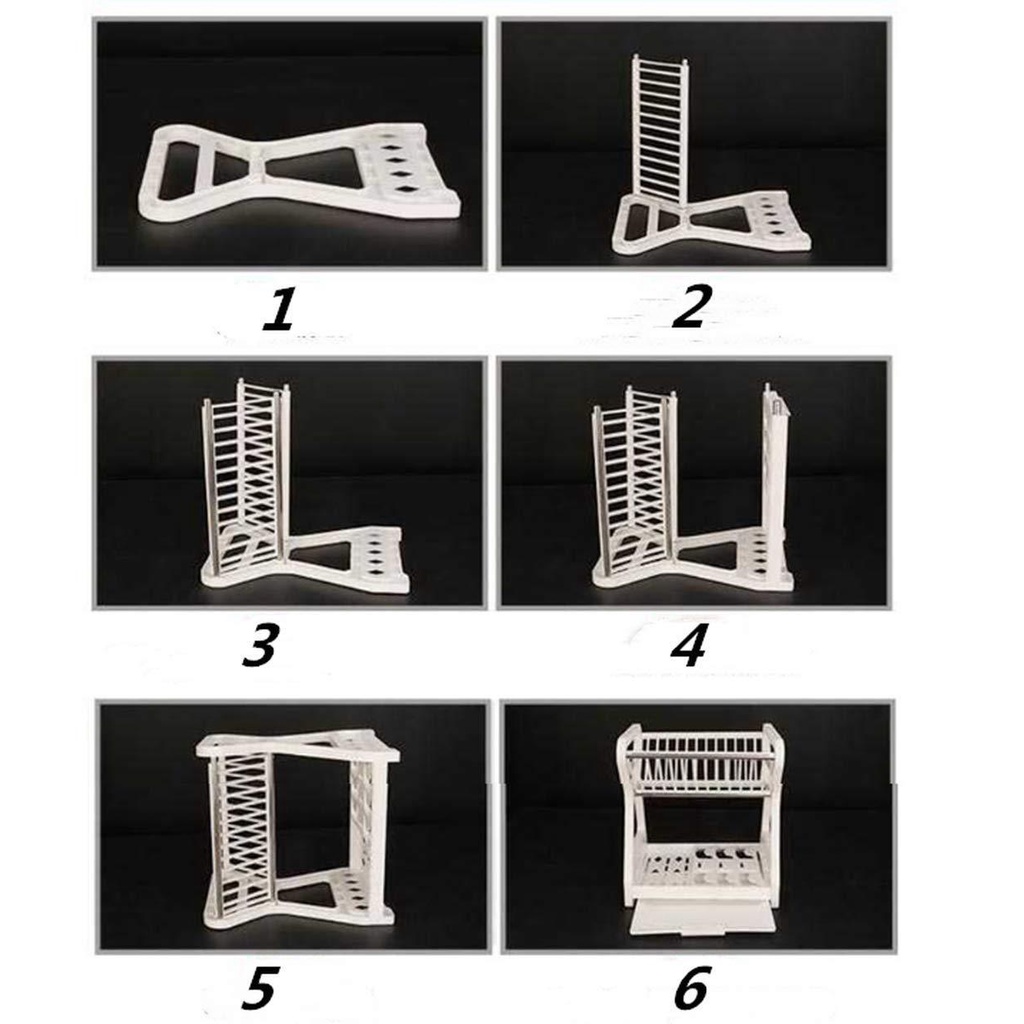 1

2

3

4

5

6