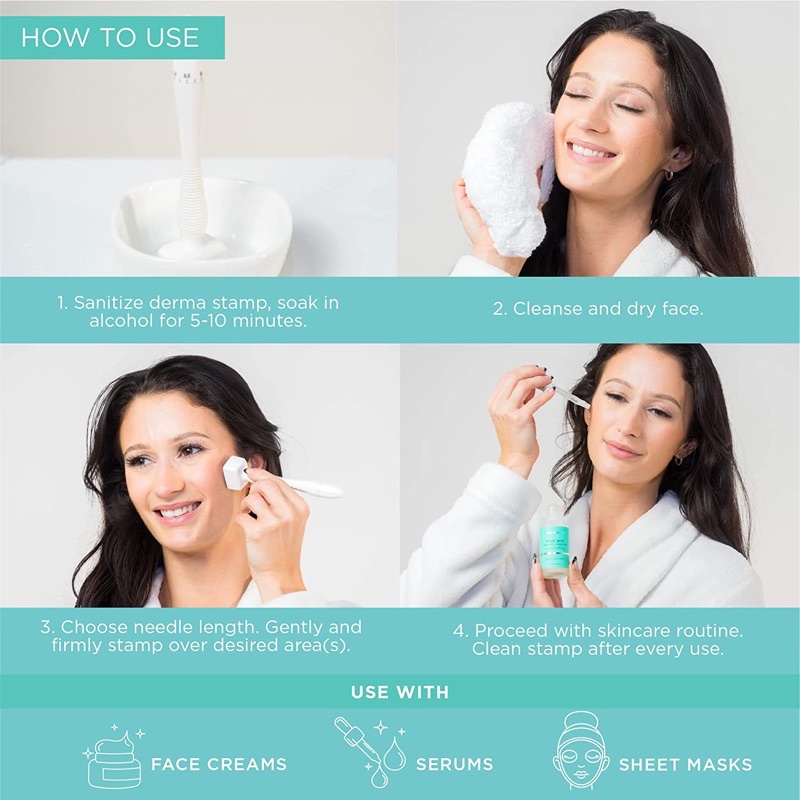 HOW TO USE

1. Sanitize derma stamp, soak in alcohol for 5-10 minutes.

2. Cleanse and dry face.

3. Choose needle length. Gently and firmly stamp over desired area(s).

4. Proceed with skincare routine. Clean stamp after every use.

USE WITH

FACE CREAMS

SERUMS

SHEET MASKS