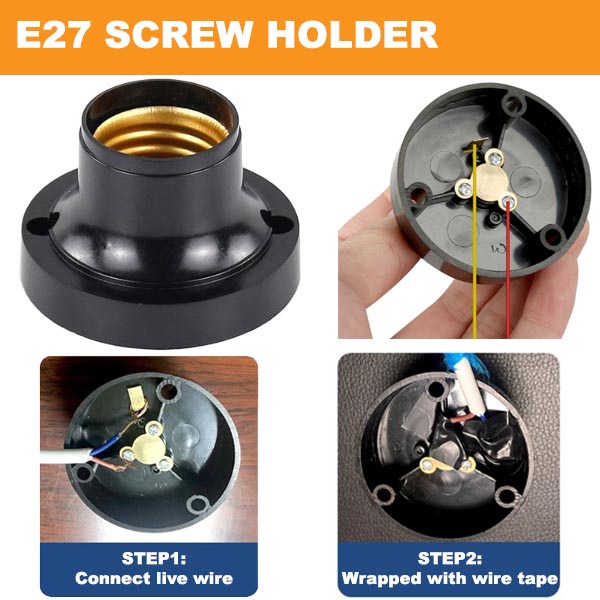 E27 SCREW HOLDER

STEP1:
Connect live wire

STEP2:
Wrapped with wire tape