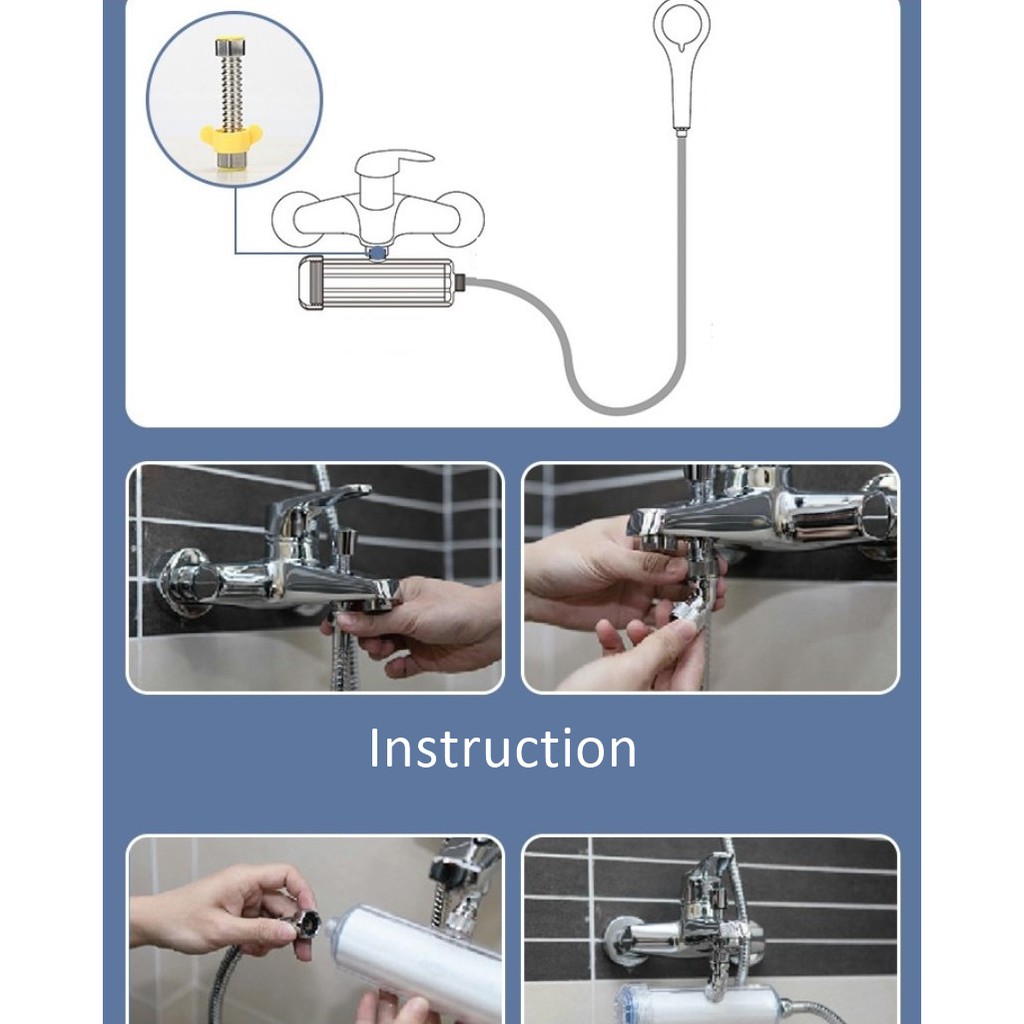 Instruction