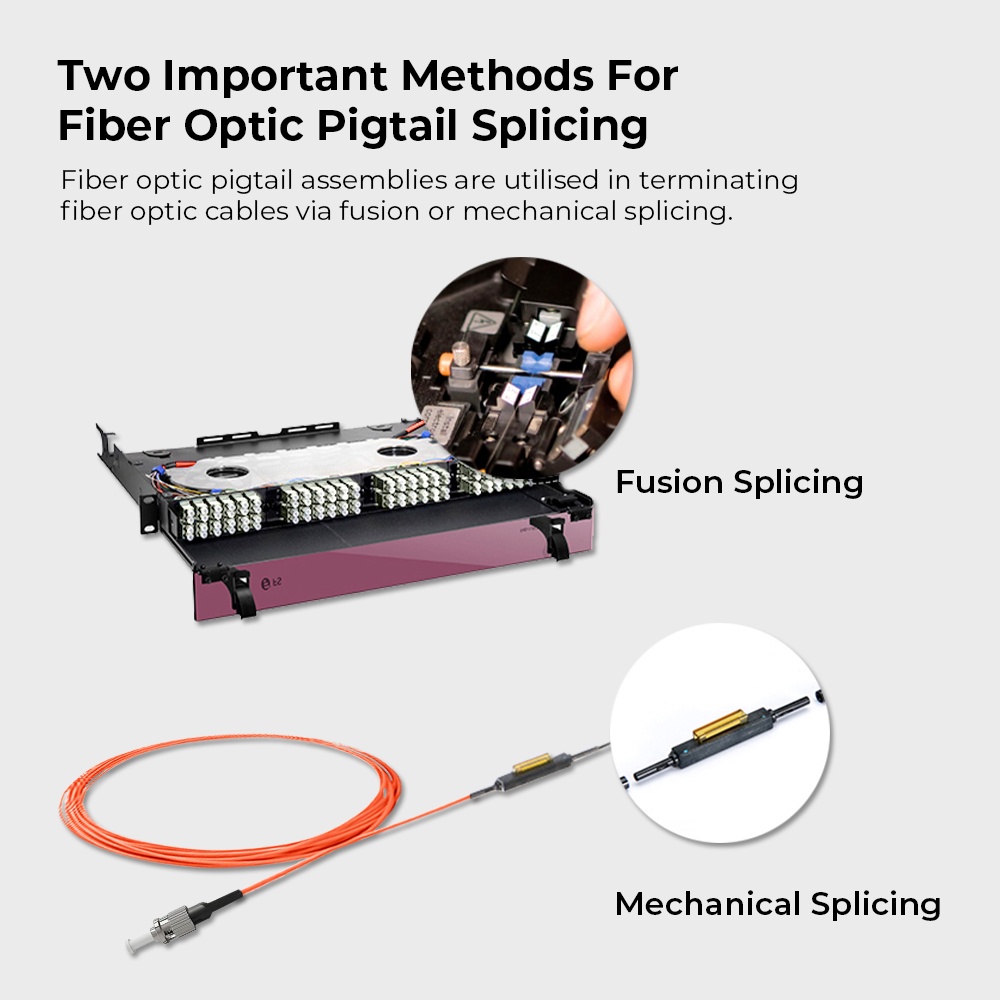 Two Important Methods For Fiber Optic Pigtail Splicing

Fiber optic pigtail assemblies are utilised in terminating fiber optic cables via fusion or mechanical splicing.

Fusion Splicing

Mechanical Splicing