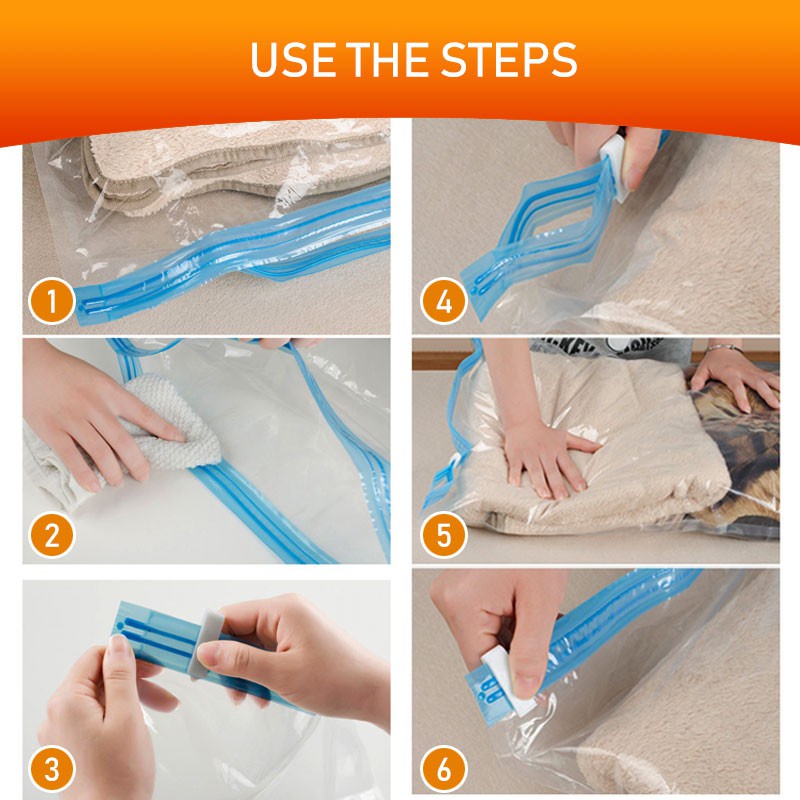 USE THE STEPS

1

2

3

4

5

6