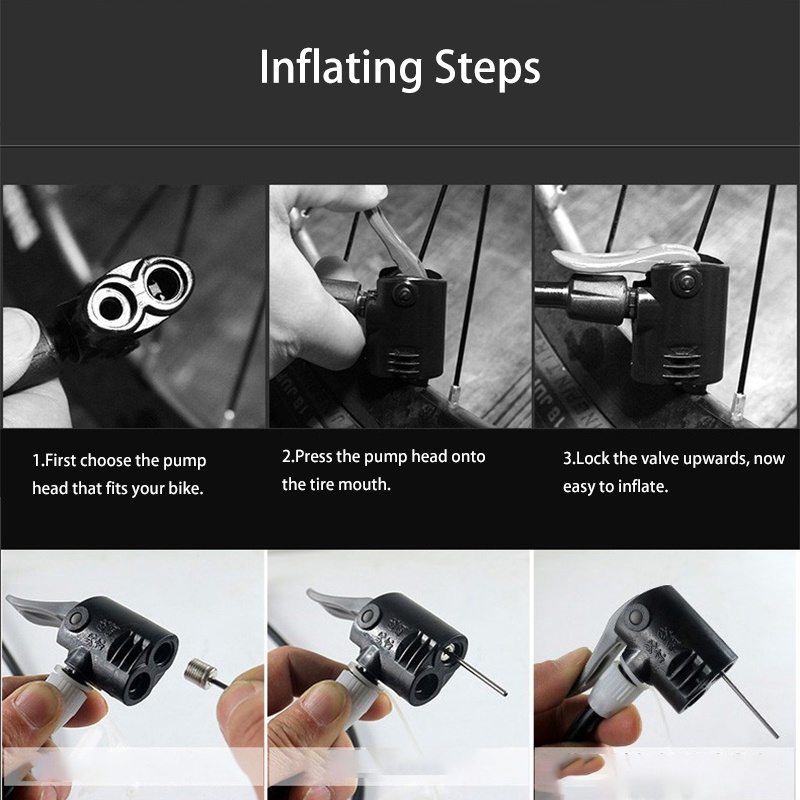 Inflating Steps

1.First choose the pump head that fits your bike.

2.Press the pump head onto the tire mouth.

3.Lock the valve upwards, now easy to inflate.