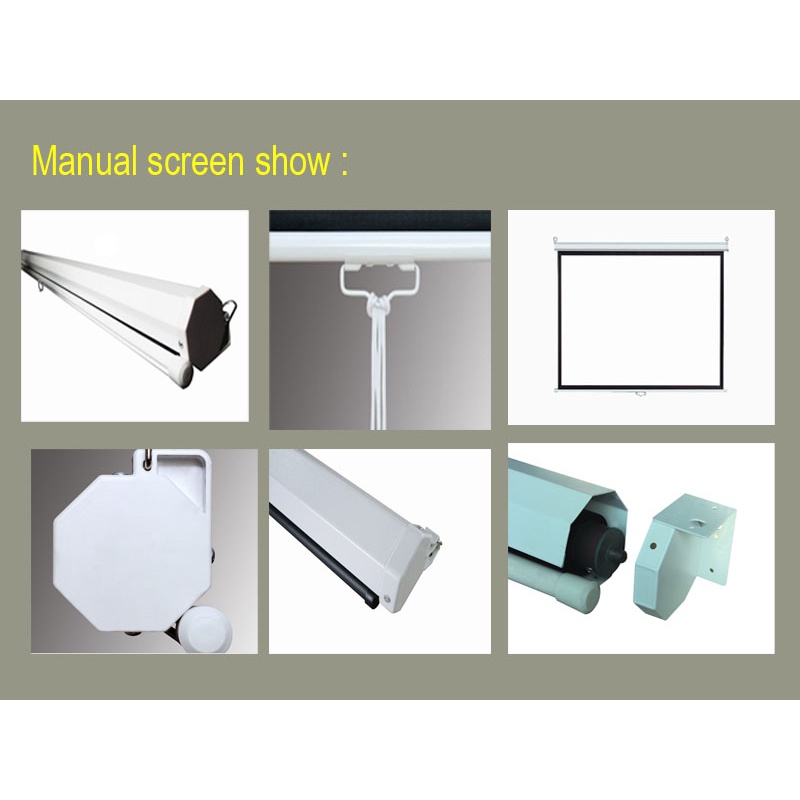 Manual screen show :