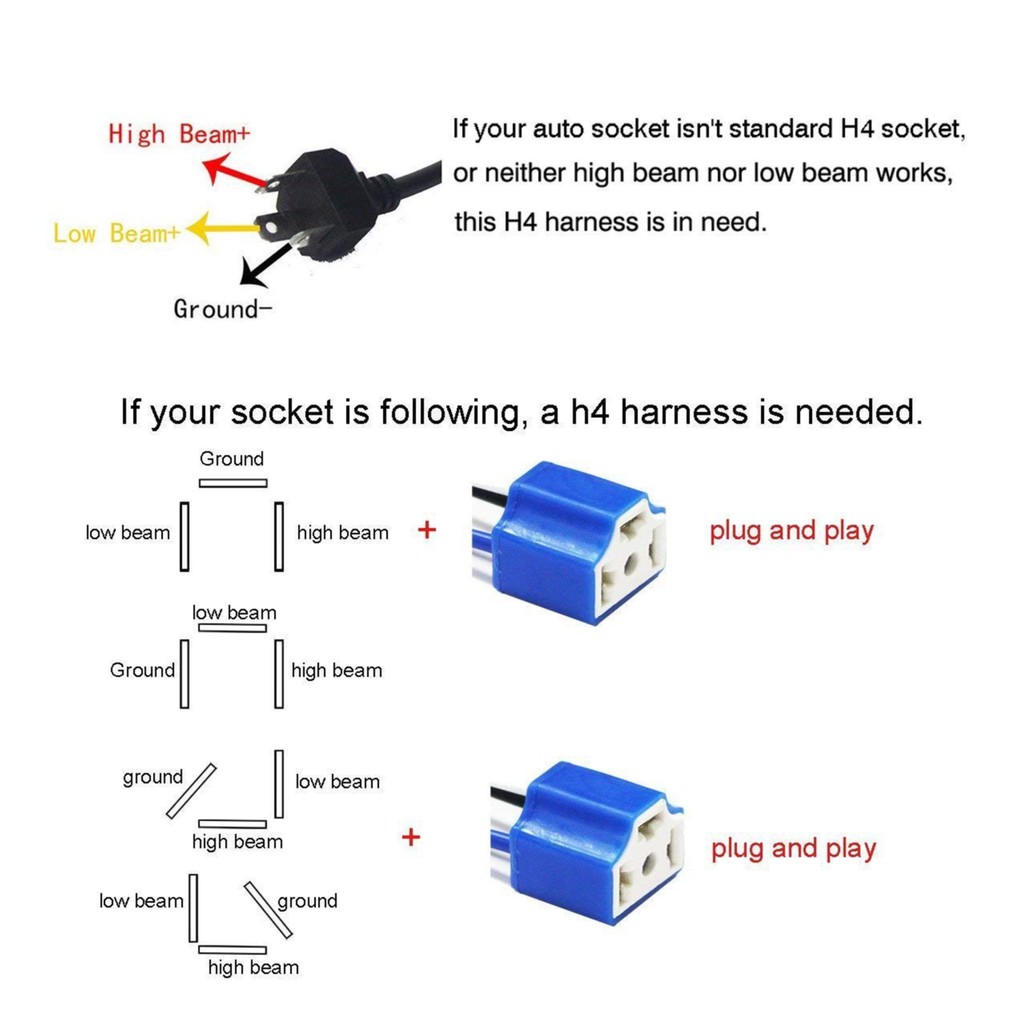 High Beam+
Low Beam+
Ground-

If your auto socket isn't standard H4 socket, or neither high beam nor low beam works, this H4 harness is in need.

If your socket is following, a h4 harness is needed.

Ground
low beam
high beam
+
plug and play

low beam
Ground
high beam

ground
low beam
high beam
+
plug and play

low beam
ground
high beam