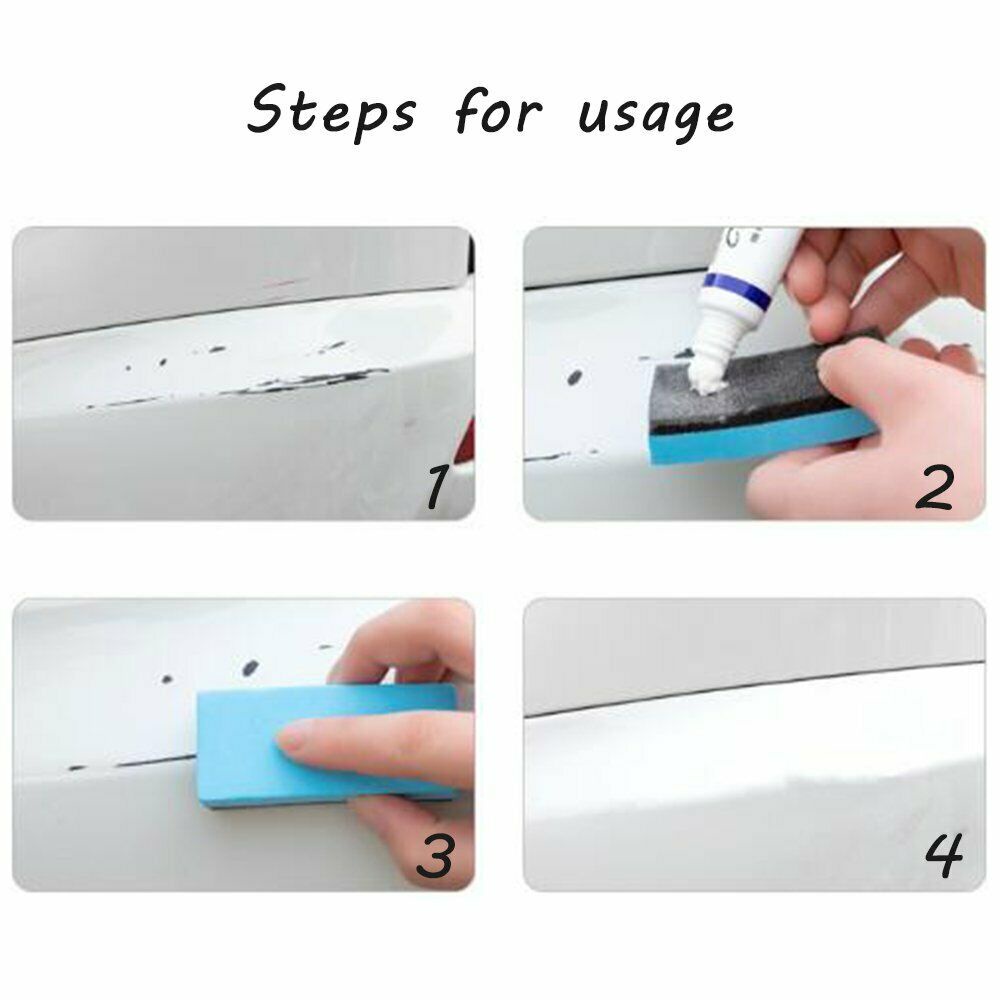 Steps for usage

1

2

3

4