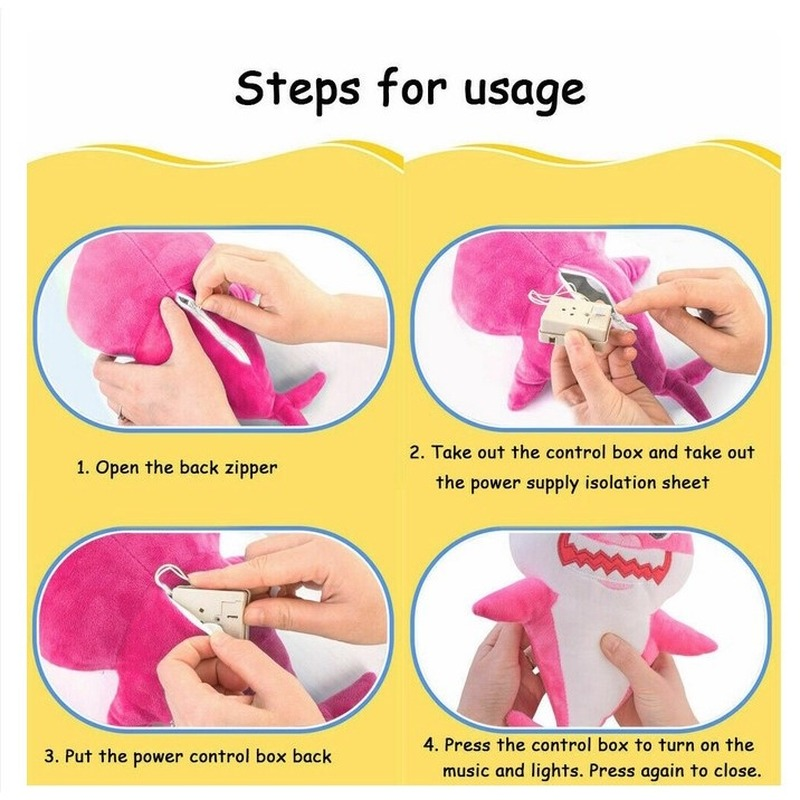 Steps for usage

1. Open the back zipper

2. Take out the control box and take out the power supply isolation sheet

3. Put the power control box back

4. Press the control box to turn on the music and lights. Press again to close.