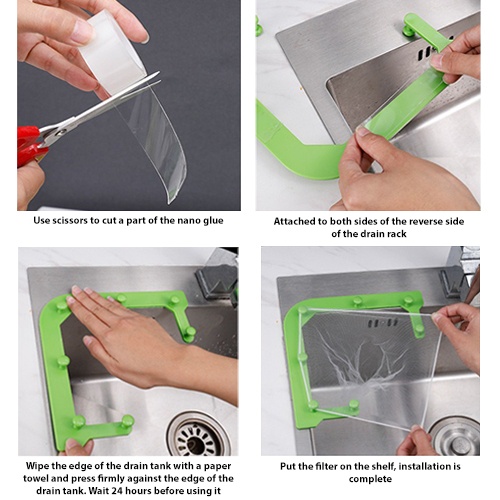 Use scissors to cut a part of the nano glue

Attached to both sides of the reverse side of the drain rack

Wipe the edge of the drain tank with a paper towel and press firmly against the edge of the drain tank. Wait 24 hours before using it

Put the filter on the shelf, installation is complete