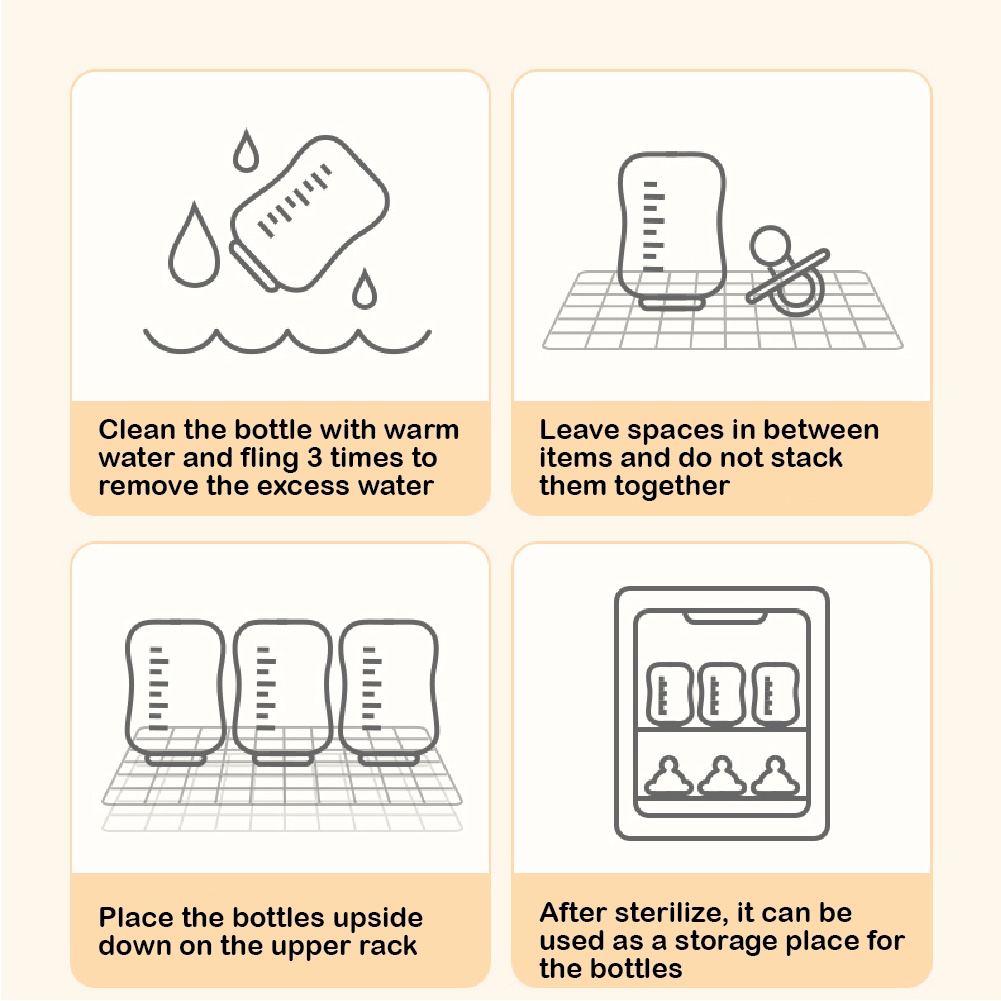 Clean the bottle with warm water and fling 3 times to remove the excess water

Leave spaces in between items and do not stack them together

Place the bottles upside down on the upper rack

After sterilize, it can be used as a storage place for the bottles