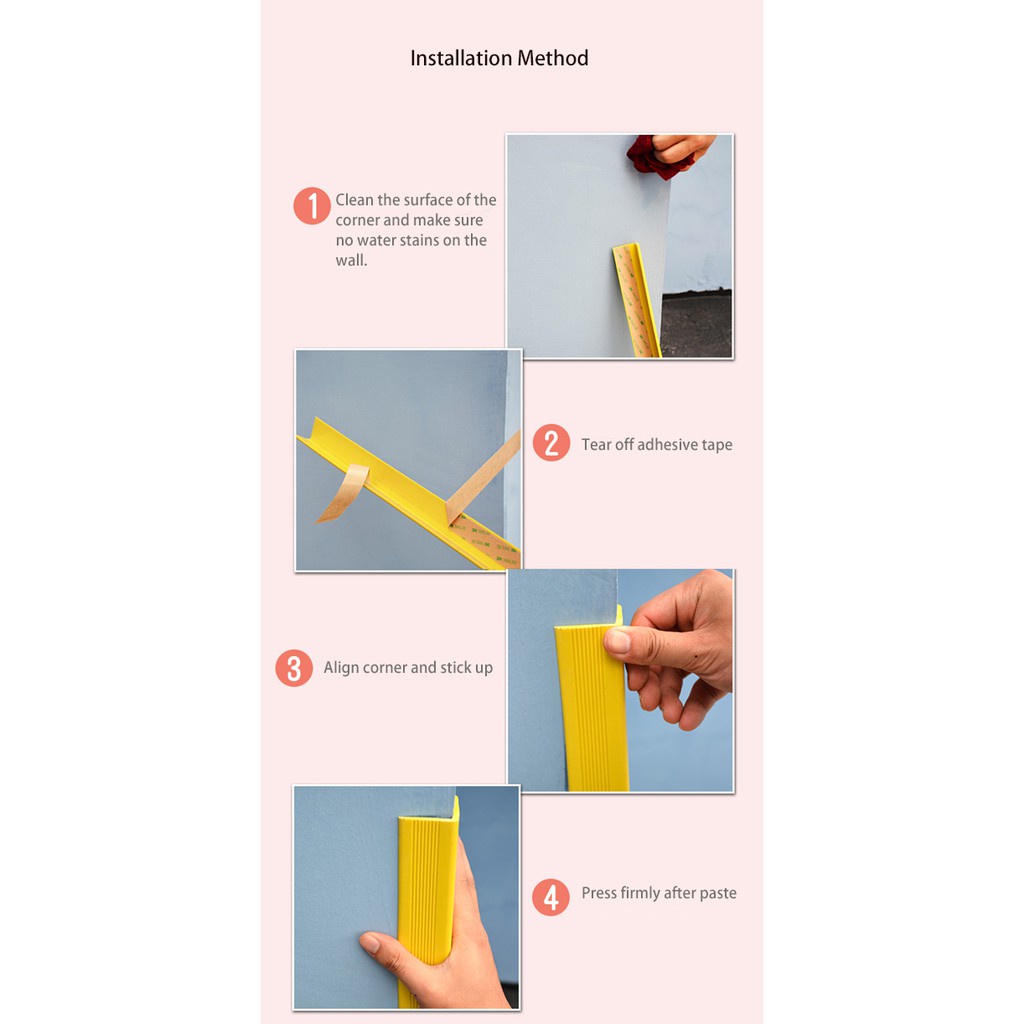 Installation Method

1 Clean the surface of the corner and make sure no water stains on the wall.

2 Tear off adhesive tape

3 Align corner and stick up

4 Press firmly after paste