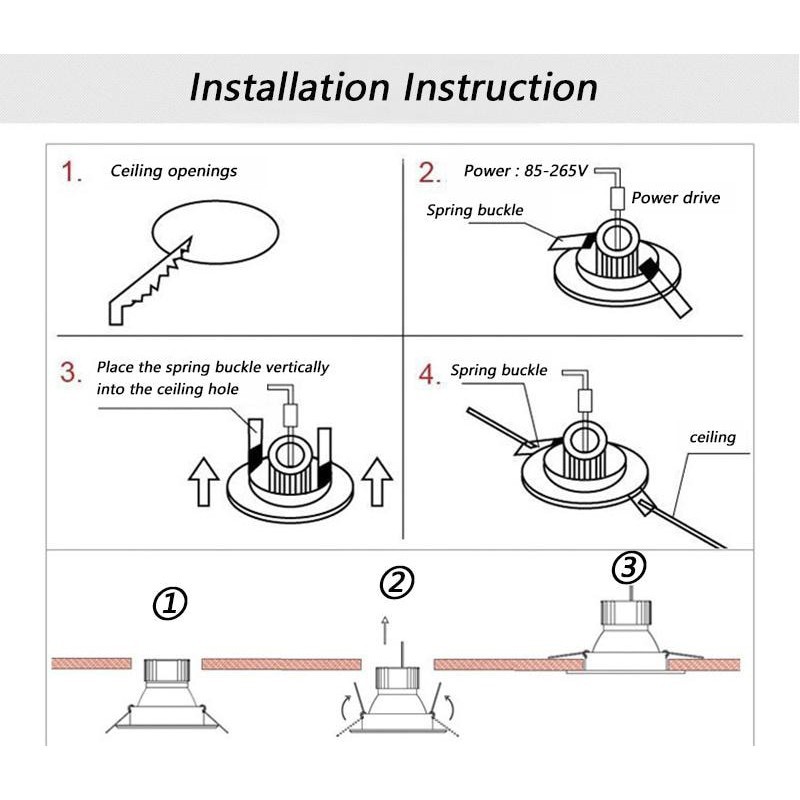 Installation Instruction

1. Ceiling openings

2. Power : 85-265V
Power drive
Spring buckle

3. Place the spring buckle vertically into the ceiling hole

4. Spring buckle
ceiling

①

②

③