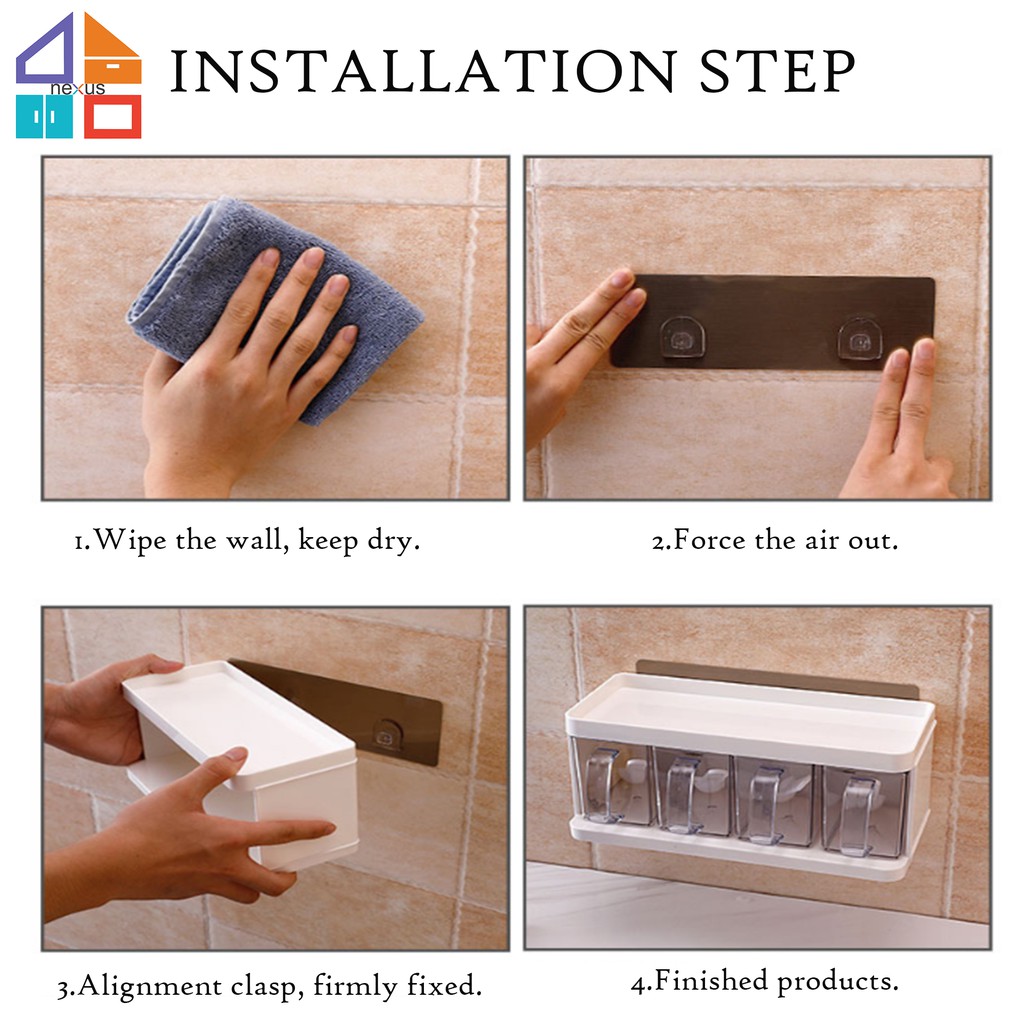 nexus

INSTALLATION STEP

1.Wipe the wall, keep dry.

2.Force the air out.

3.Alignment clasp, firmly fixed.

4.Finished products.