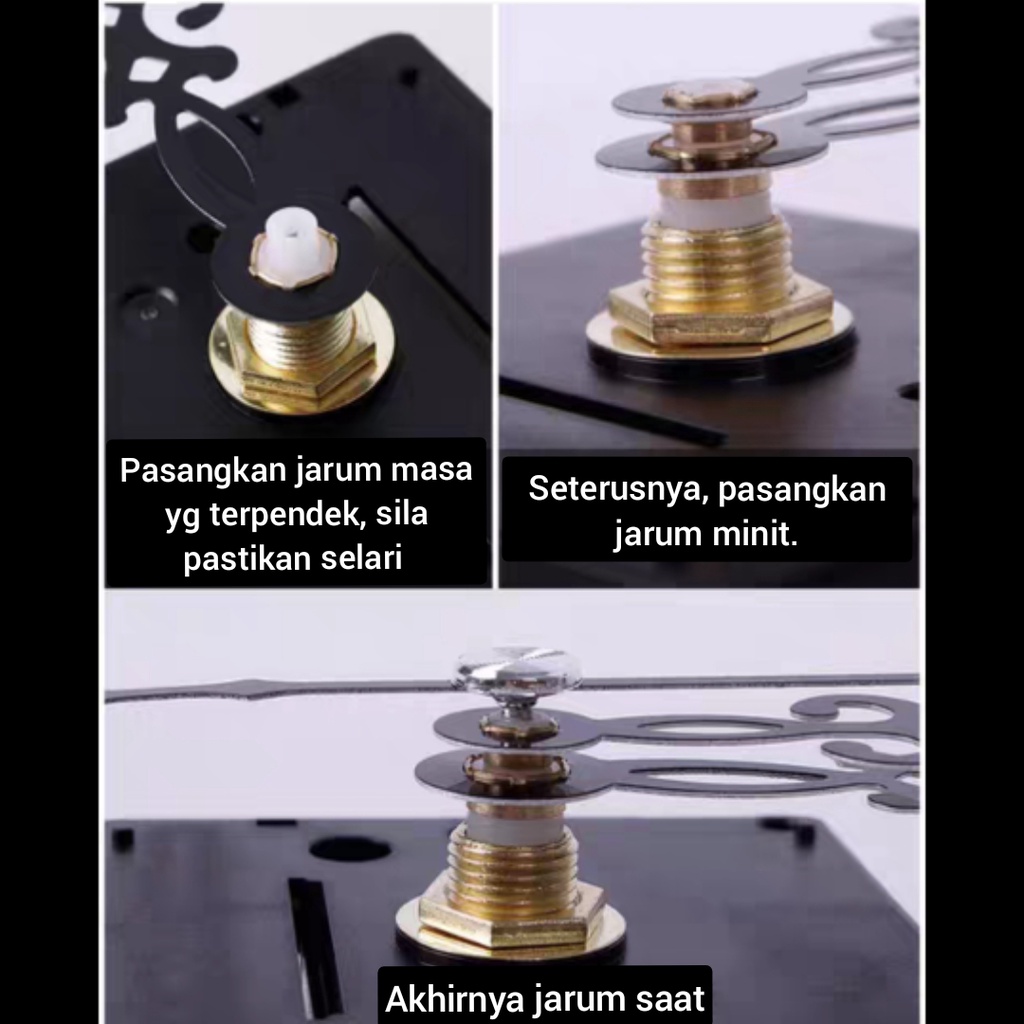 Pasangkan jarum masa yg terpendek, sila pastikan selari

Seterusnya, pasangkan jarum minit.

Akhirnya jarum saat