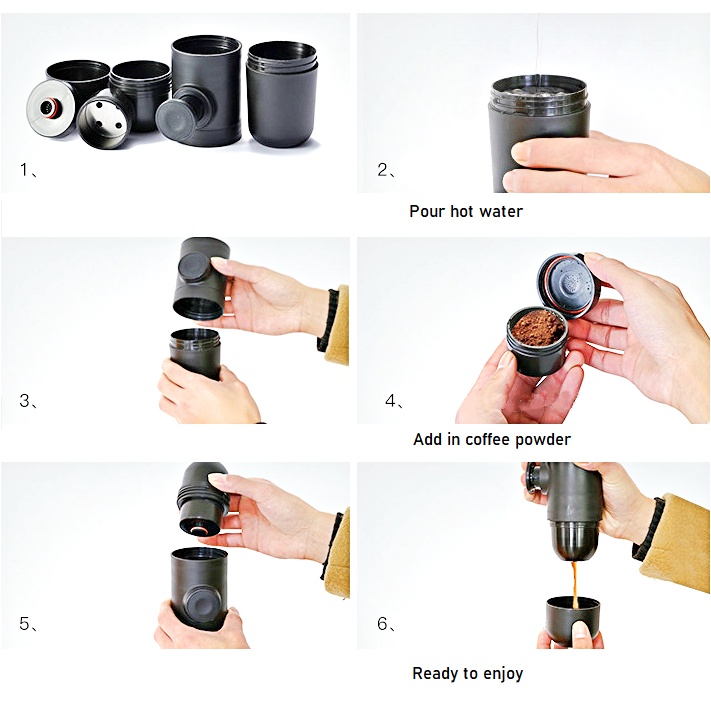 1、

2、

Pour hot water

3、

4、

Add in coffee powder

5、

6、

Ready to enjoy