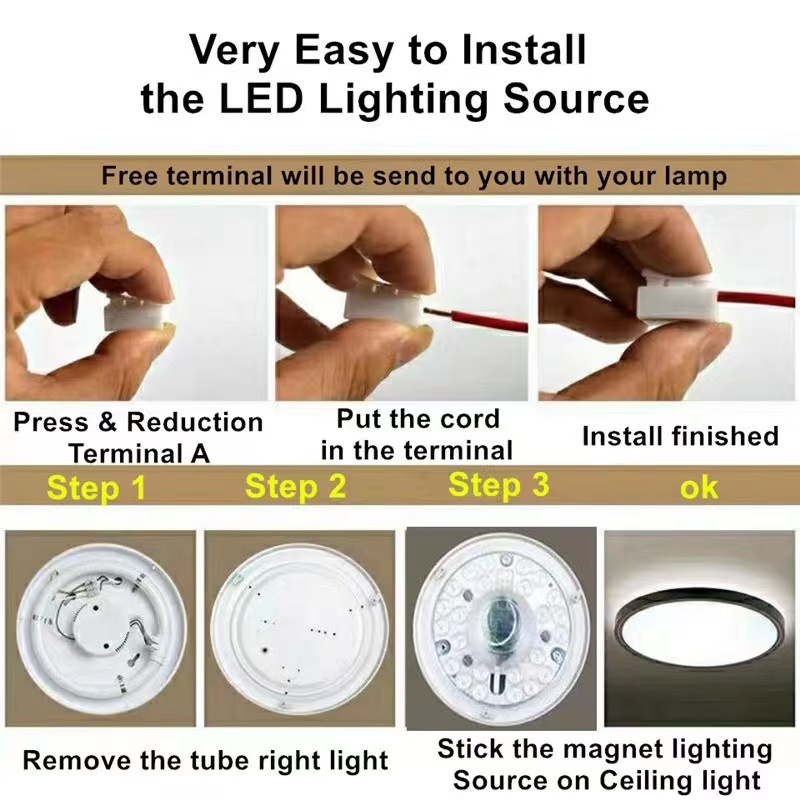 Very Easy to Install
the LED Lighting Source

Free terminal will be send to you with your lamp

Press & Reduction Terminal A

Put the cord in the terminal

Install finished

Step 1

Step 2

Step 3

ok

Remove the tube right light

Stick the magnet lighting Source on Ceiling light