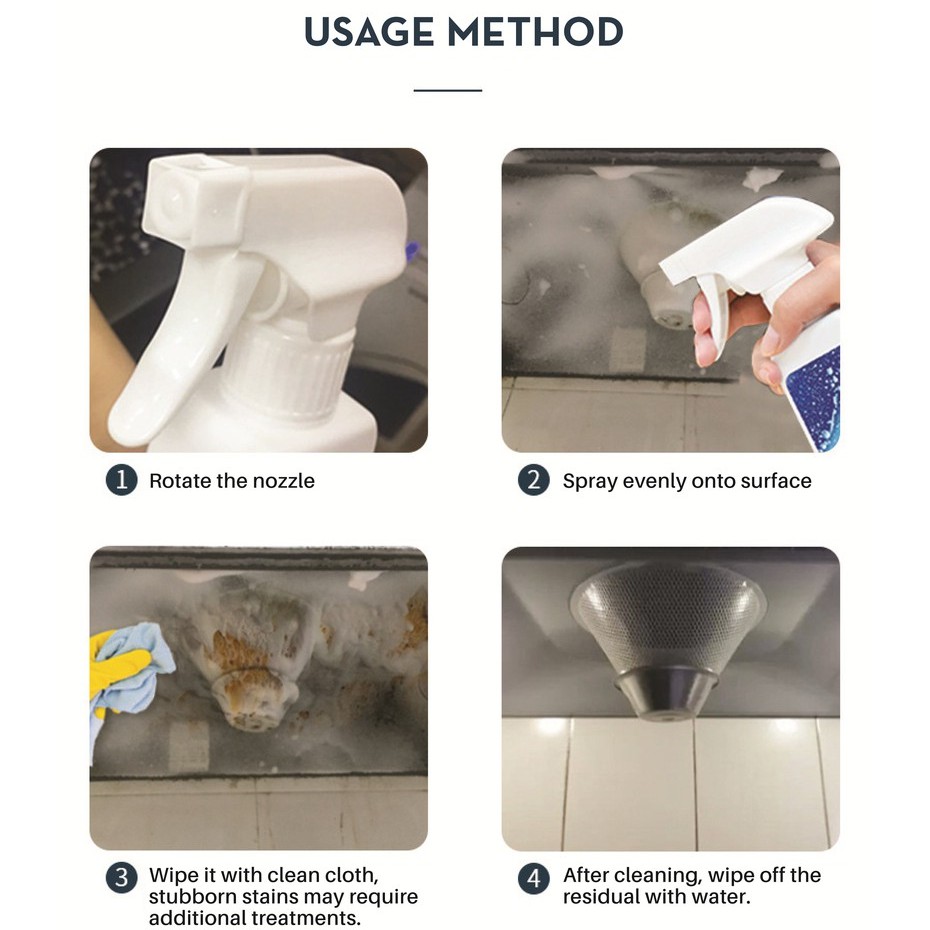 USAGE METHOD

1 Rotate the nozzle

2 Spray evenly onto surface

3 Wipe it with clean cloth, stubborn stains may require additional treatments.

4 After cleaning, wipe off the residual with water.