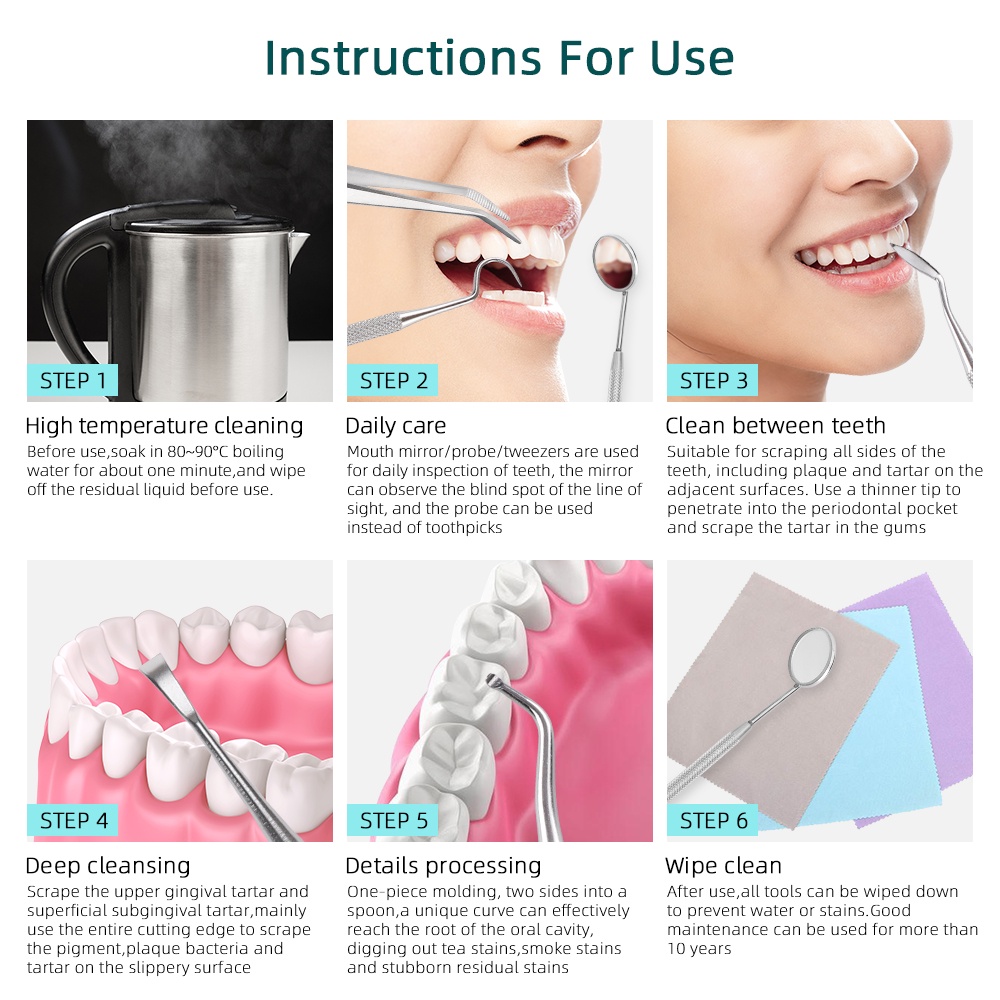 Instructions For Use

STEP 1

High temperature cleaning

Before use,soak in 80~90°C boiling water for about one minute,and wipe off the residual liquid before use.

STEP 2

Daily care

Mouth mirror/probe/tweezers are used for daily inspection of teeth, the mirror can observe the blind spot of the line of sight, and the probe can be used instead of toothpicks

STEP 3

Clean between teeth

Suitable for scraping all sides of the teeth, including plaque and tartar on the adjacent surfaces. Use a thinner tip to penetrate into the periodontal pocket and scrape the tartar in the gums

STEP 4

Deep cleansing

Scrape the upper gingival tartar and superficial subgingival tartar,mainly use the entire cutting edge to scrape the pigment,plaque bacteria and tartar on the slippery surface

STEP 5

Details processing

One-piece molding, two sides into a spoon,a unique curve can effectively reach the root of the oral cavity, digging out tea stains,smoke stains and stubborn residual stains

STEP 6

Wipe clean

After use,all tools can be wiped down to prevent water or stains.Good maintenance can be used for more than 10 years