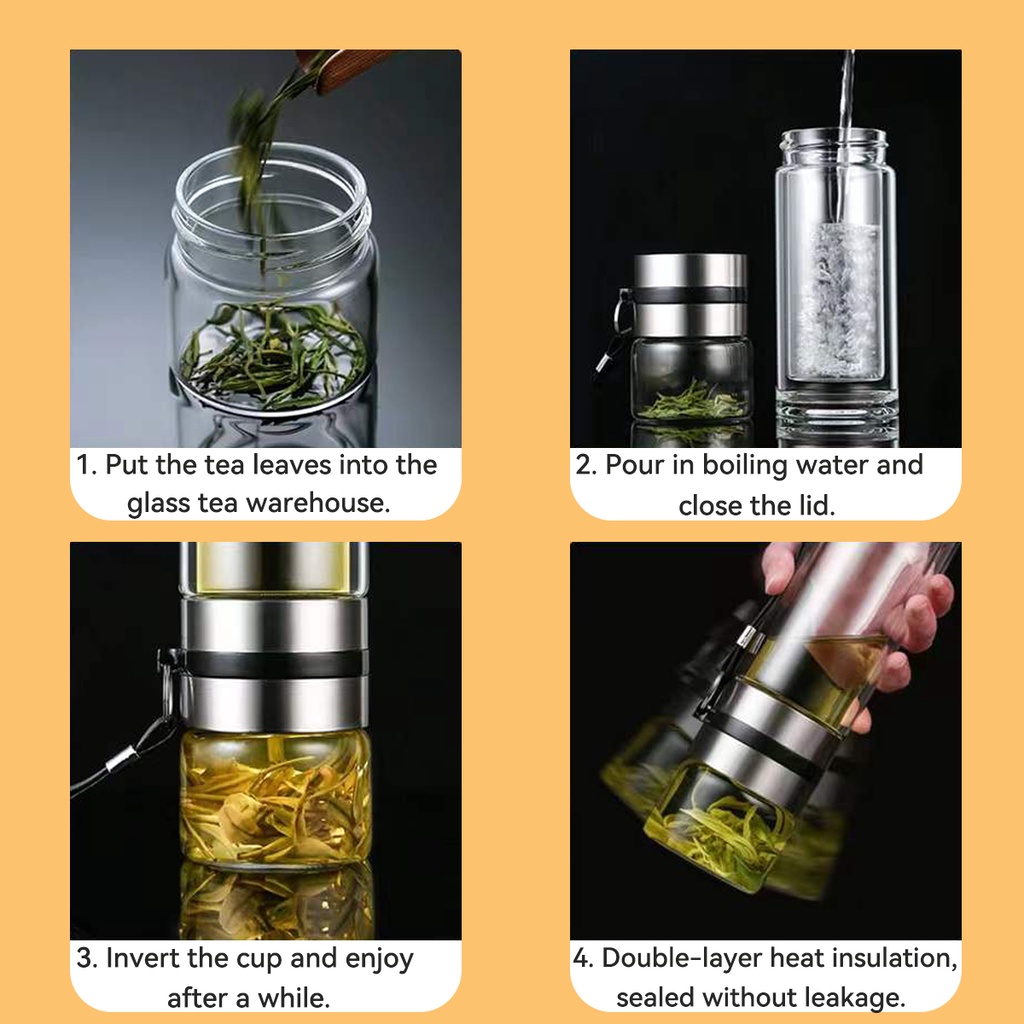 1. Put the tea leaves into the glass tea warehouse.

2. Pour in boiling water and close the lid.

3. Invert the cup and enjoy after a while.

4. Double-layer heat insulation, sealed without leakage.