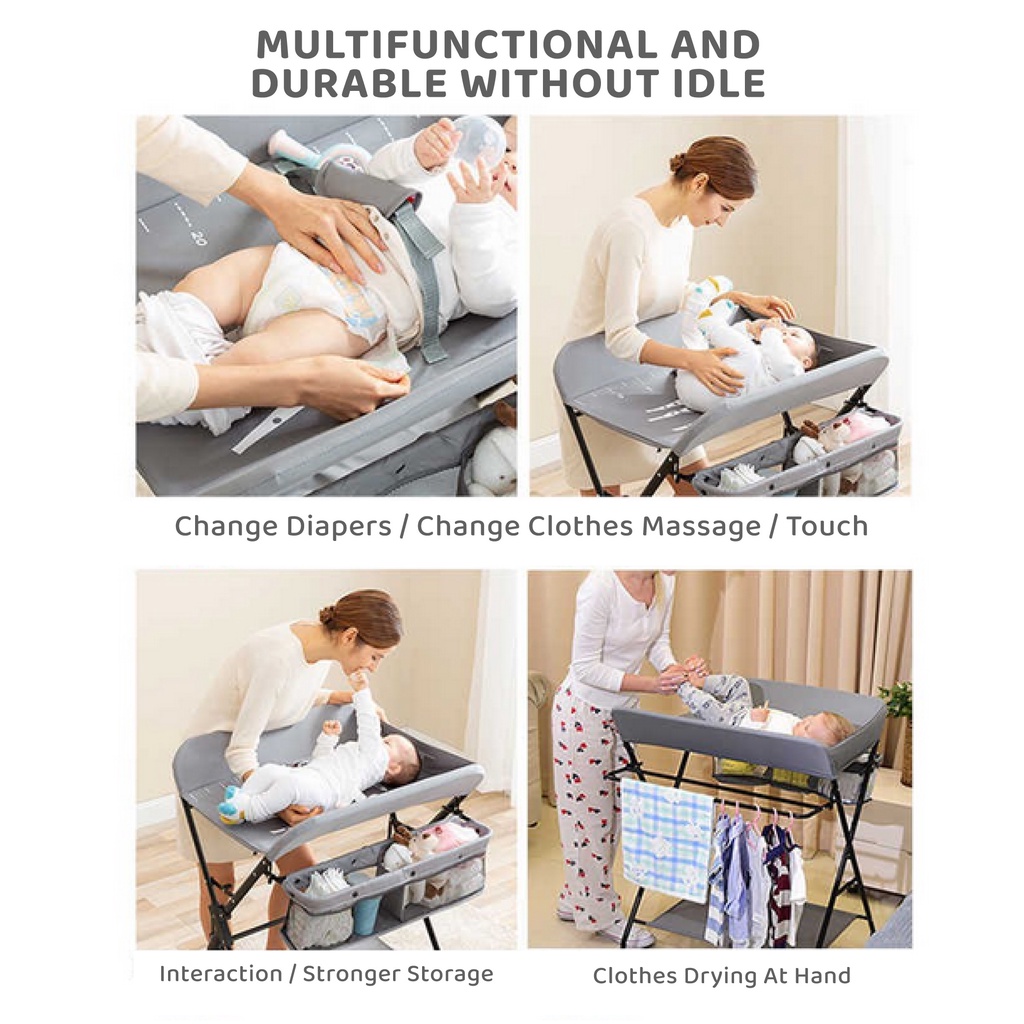 MULTIFUNCTIONAL AND DURABLE WITHOUT IDLE

20

Change Diapers / Change Clothes Massage / Touch

Interaction / Stronger Storage

Clothes Drying At Hand