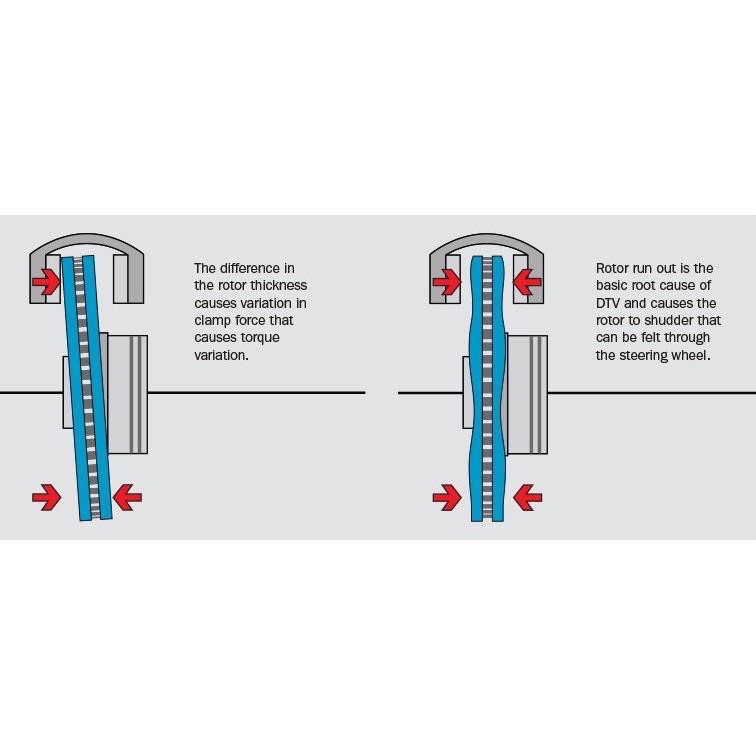 The difference in the rotor thickness causes variation in clamp force that causes torque variation.

Rotor run out is the basic root cause of DTV and causes the rotor to shudder that can be felt through the steering wheel.