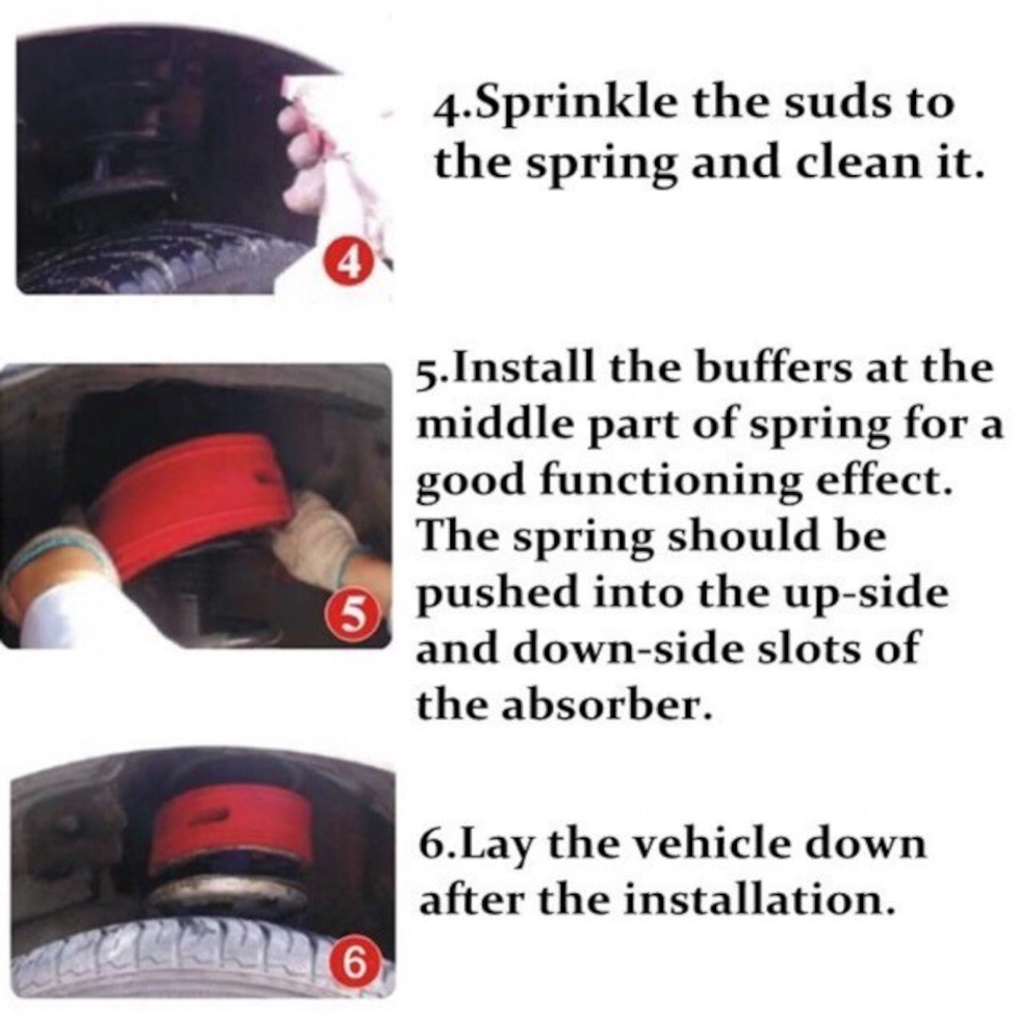 4

4.Sprinkle the suds to the spring and clean it.

5

5.Install the buffers at the middle part of spring for a good functioning effect. The spring should be pushed into the up-side and down-side slots of the absorber.

6

6.Lay the vehicle down after the installation.